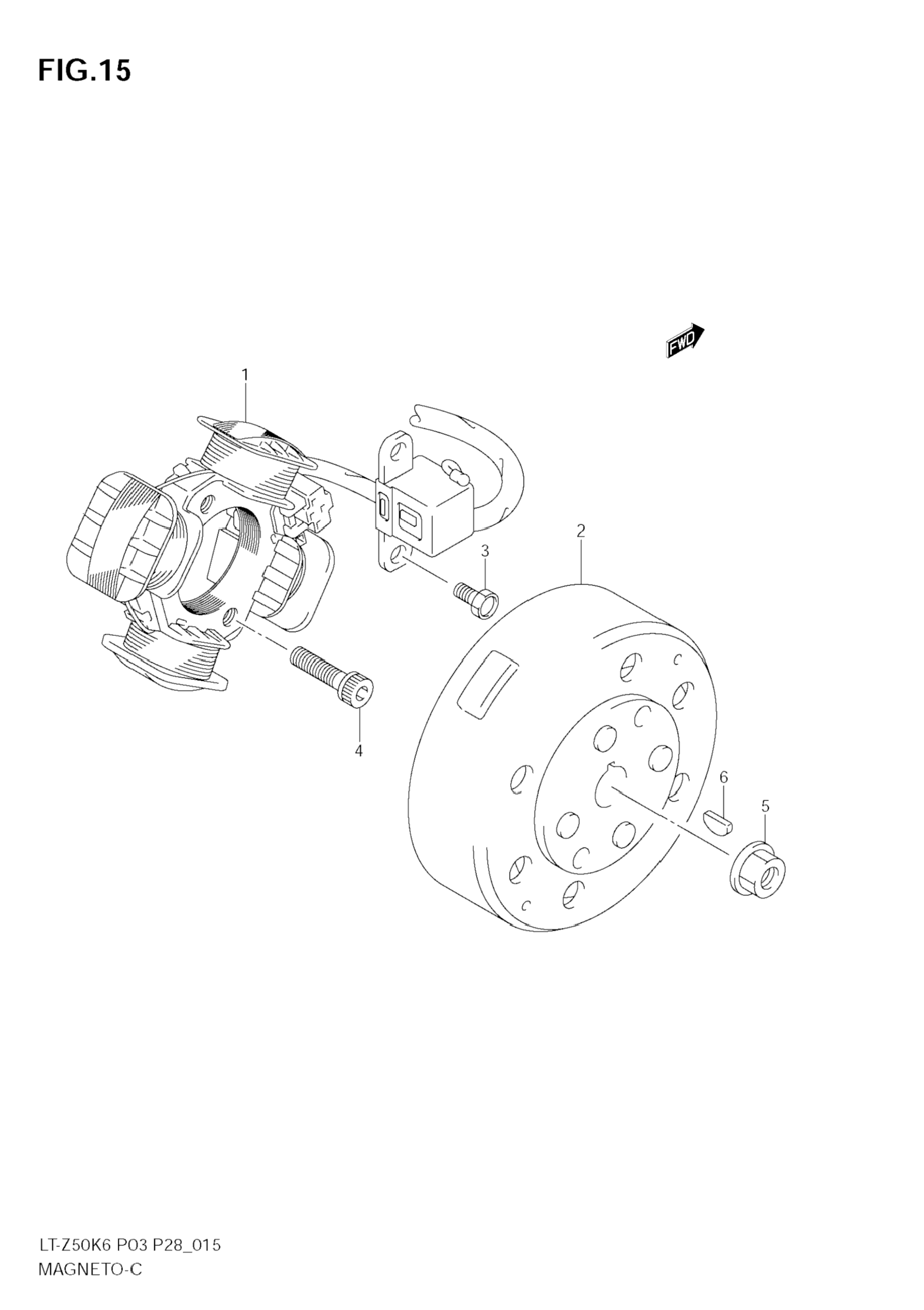 FIG.15

FWD

1

2

3

4

6

5

LT-Z50K6 P03 P28_015
MAGNETO-C