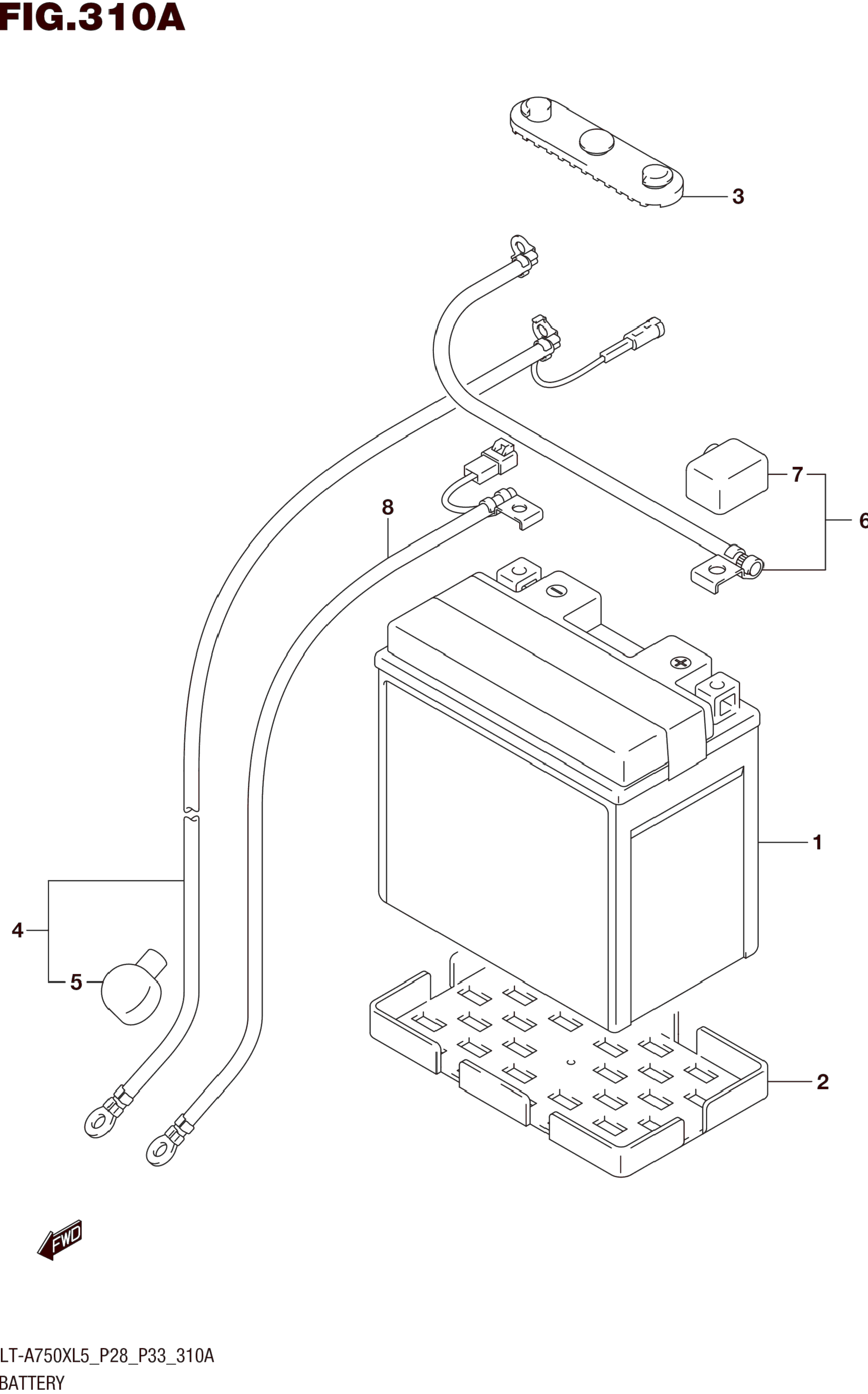 FIG.310A

3

7

6

8

1

4

5

2

FWD

LT-A750XL5_P28_P33_310A
BATTERY