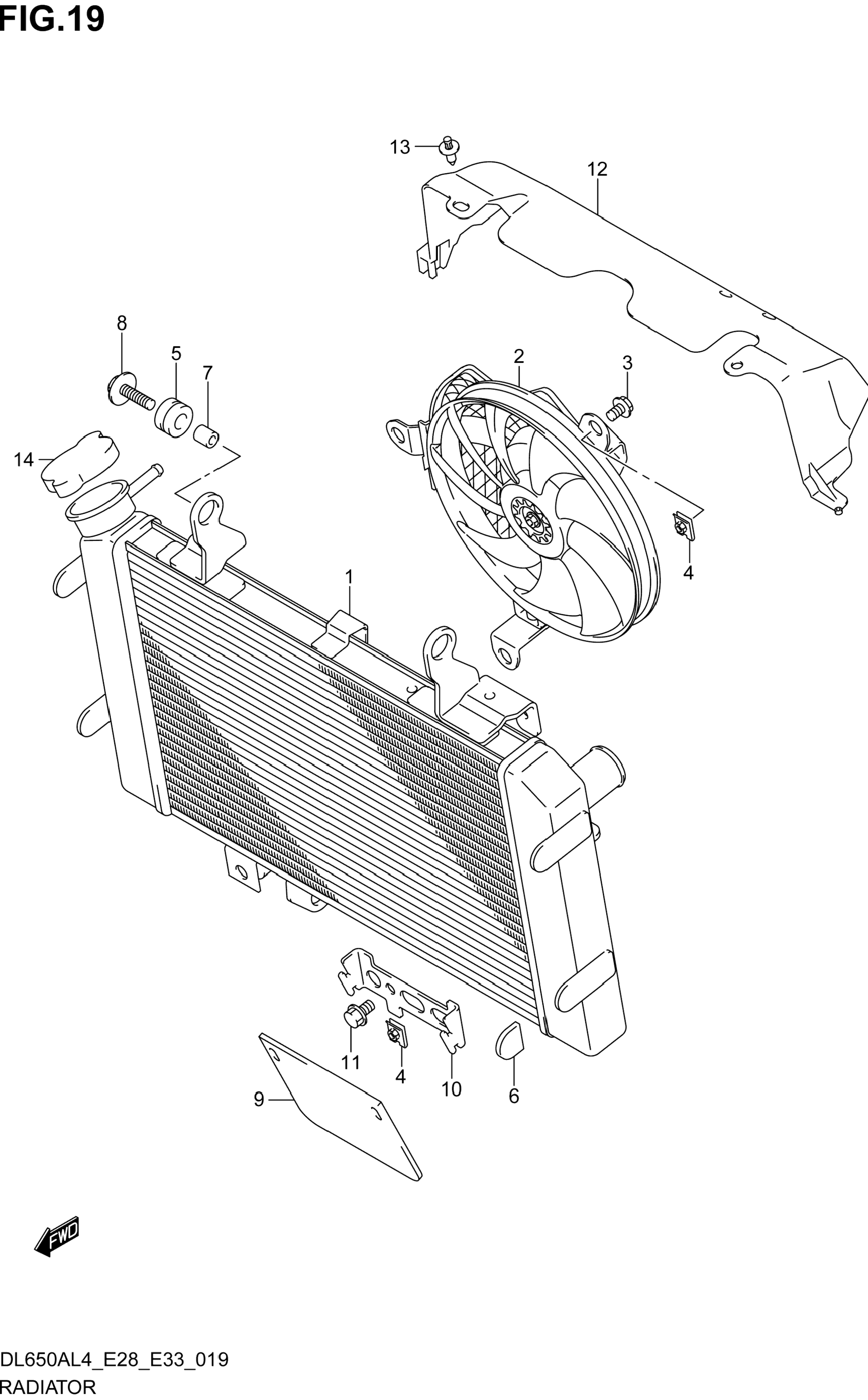 FIG.19

13
12
8
5
7
2
3
14
4
1
11
4
10
6
9

FWD

DL650AL4_E28_E33_019
RADIATOR