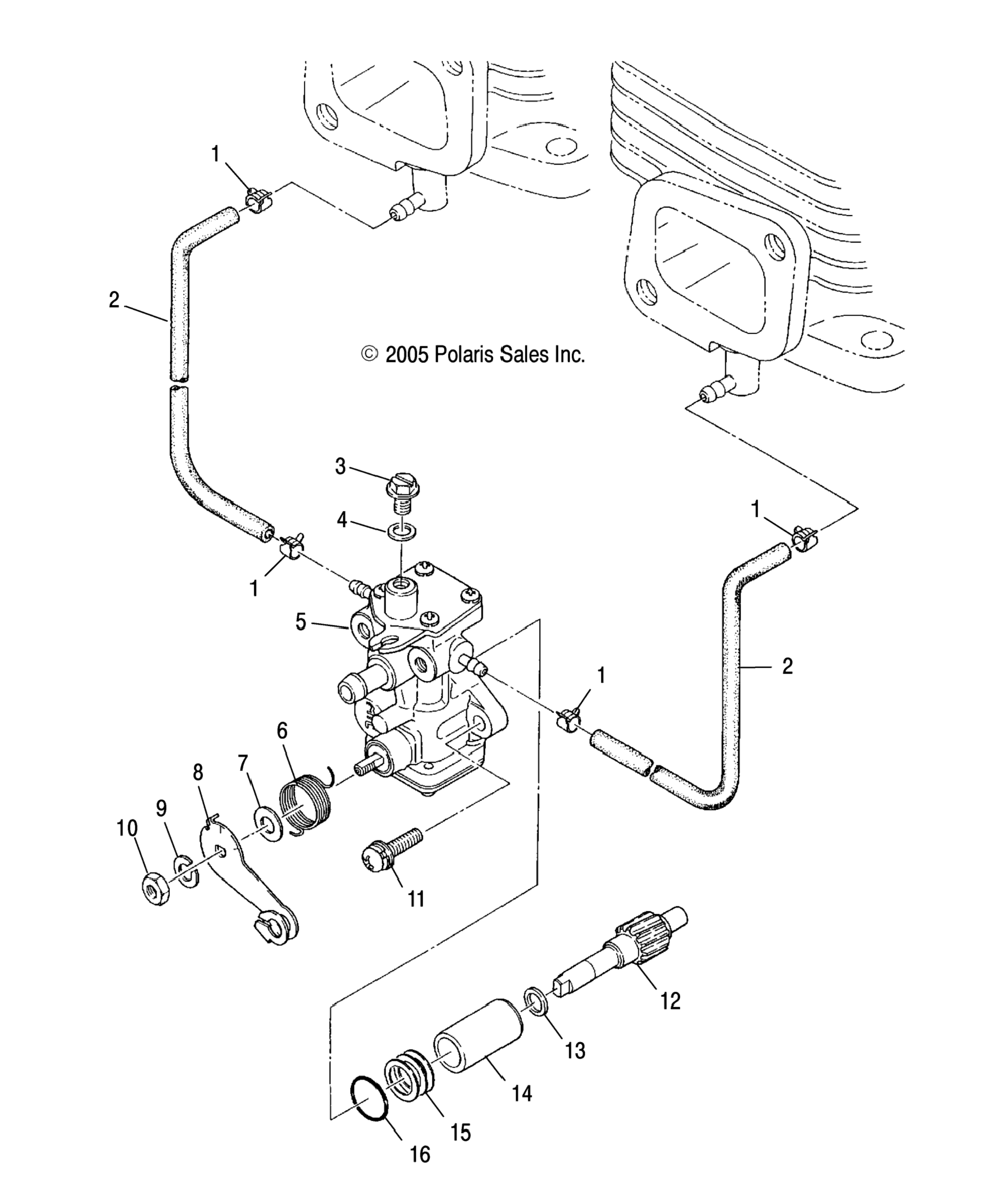 1

2

© 2005 Polaris Sales Inc.

3

4

1

1

5

2

1

6

7

8

9

10

11

12

13

14

15

16