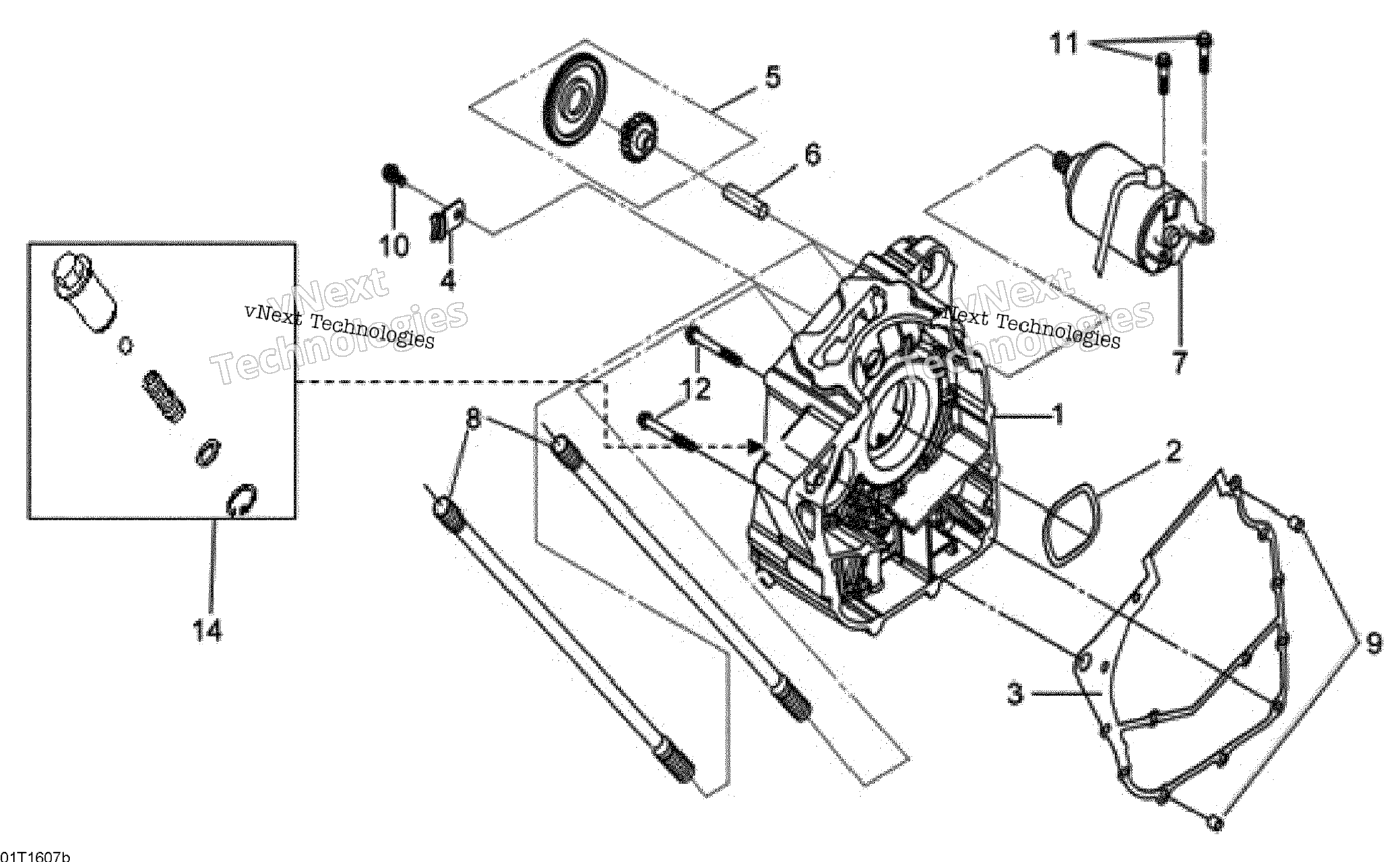 11
5
6
10
4
vNext Technologies
vNext Technologies
vNext Technologies
vNext Technologies
7
12
8
1
2
14
9
3
01T1607b