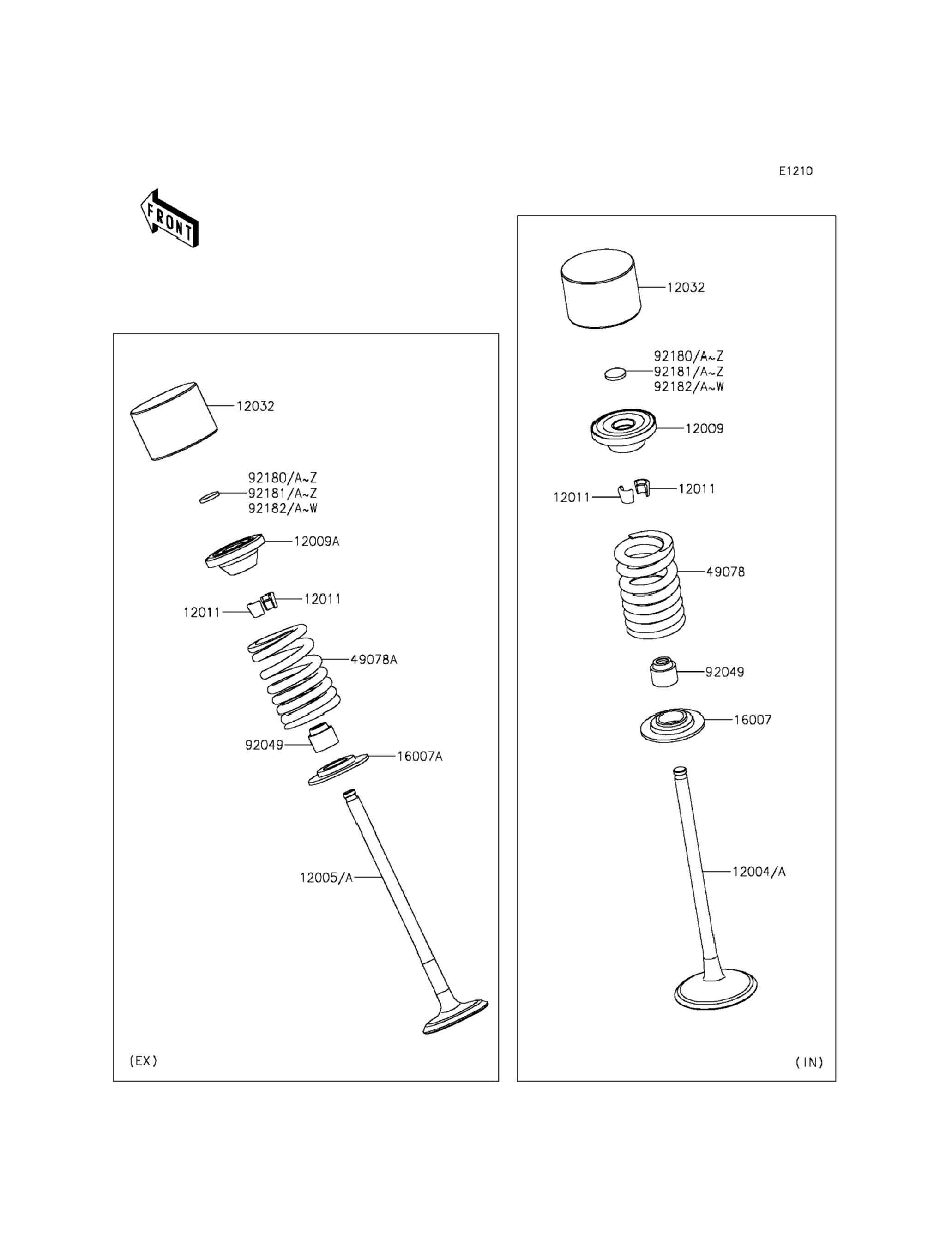 E1210

FRONT

12032

92180/A~Z
92181/A~Z
92182/A~W

12009A

12011

12011

49078A

92049

16007A

12005/A

(EX)

12032

92180/A~Z
92181/A~Z
92182/A~W

12009

12011

12011

49078

92049

16007

12004/A

(IN)