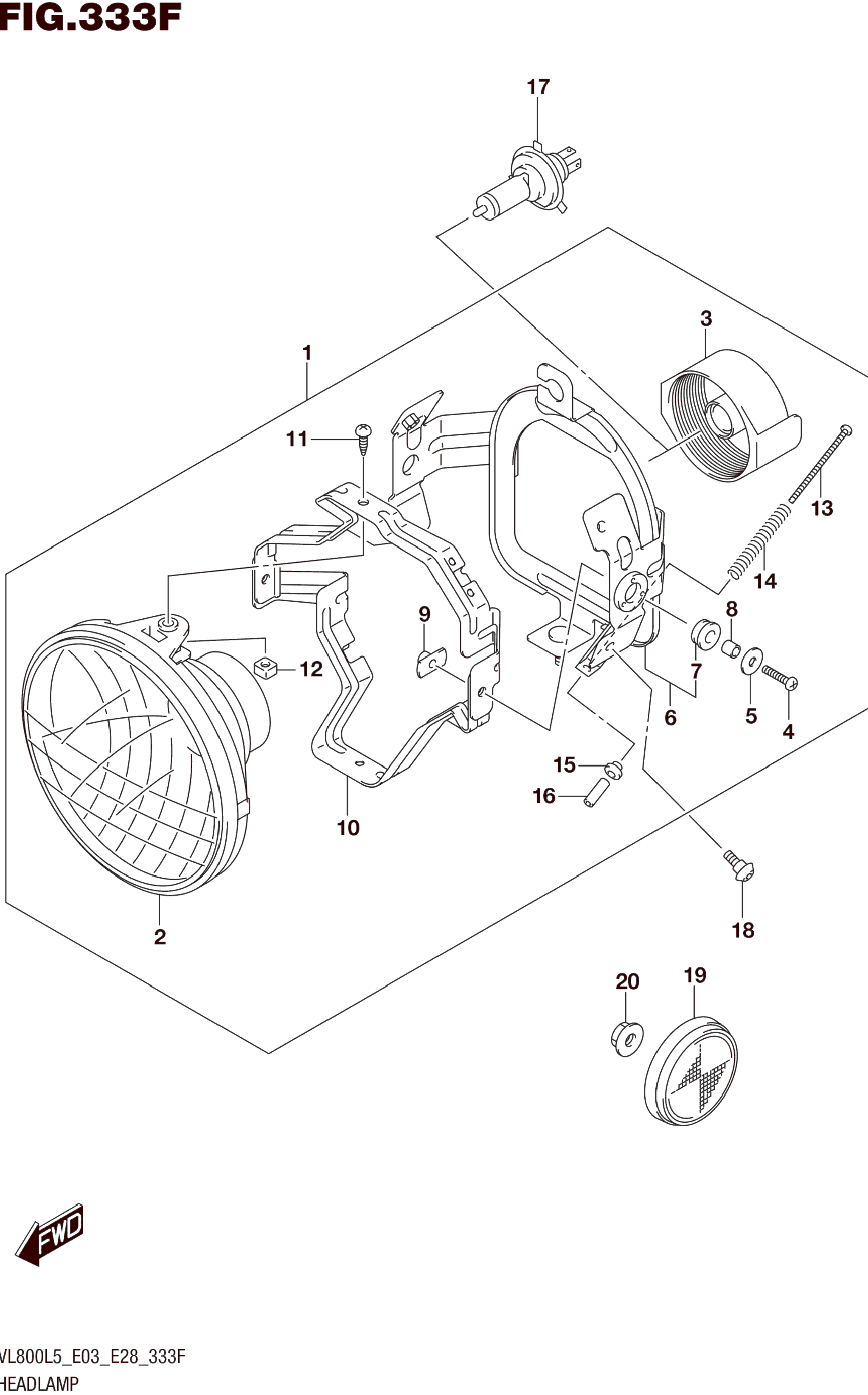 FIG.333F

17

3

1

11

13

14

8

9

12

7

6

5

4

15

16

10

2

18

20

19

FWD

VL800L5_E03_E28_333F
HEADLAMP