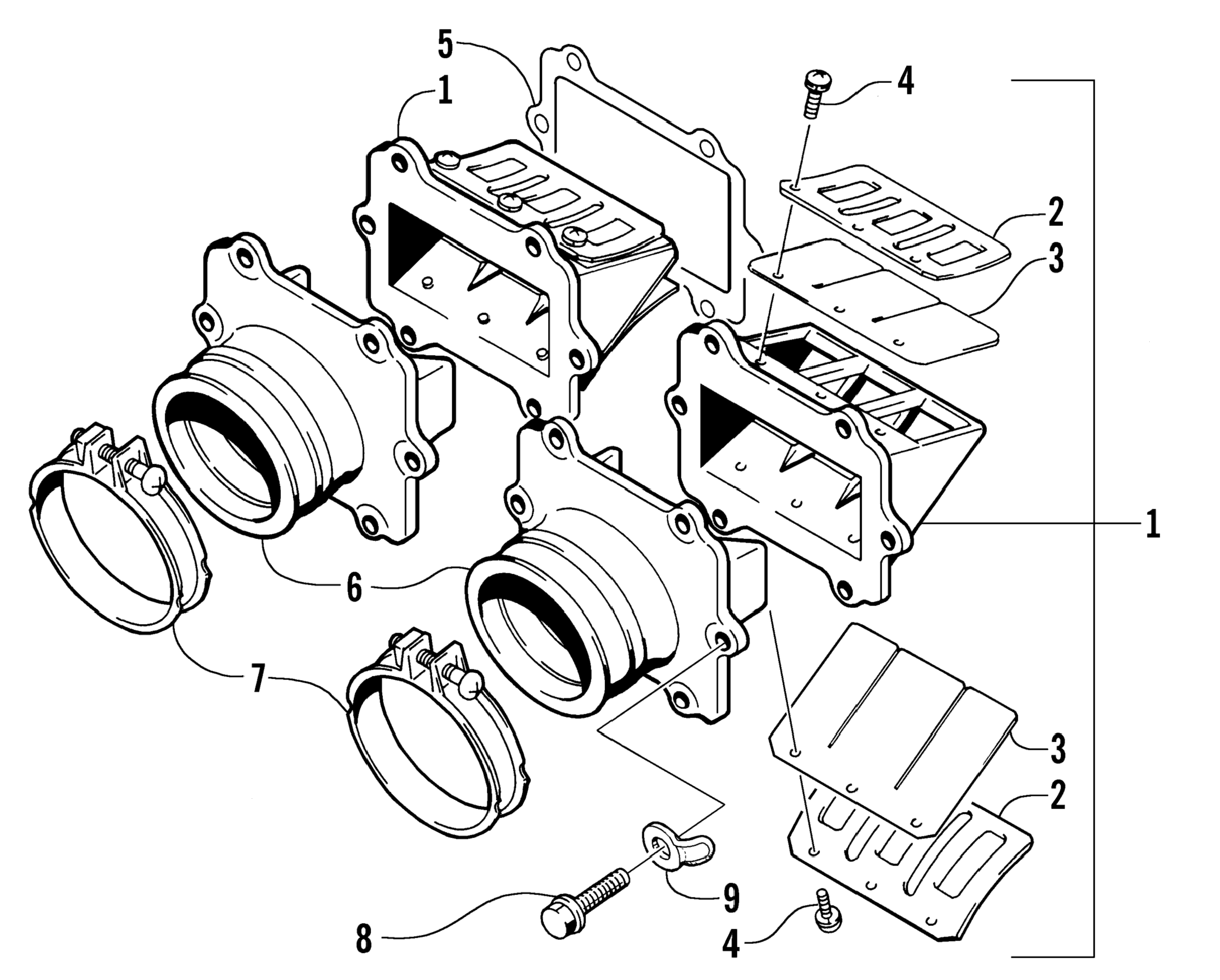 5
1
4
2
3
1
6
7
3
2
9
8
4