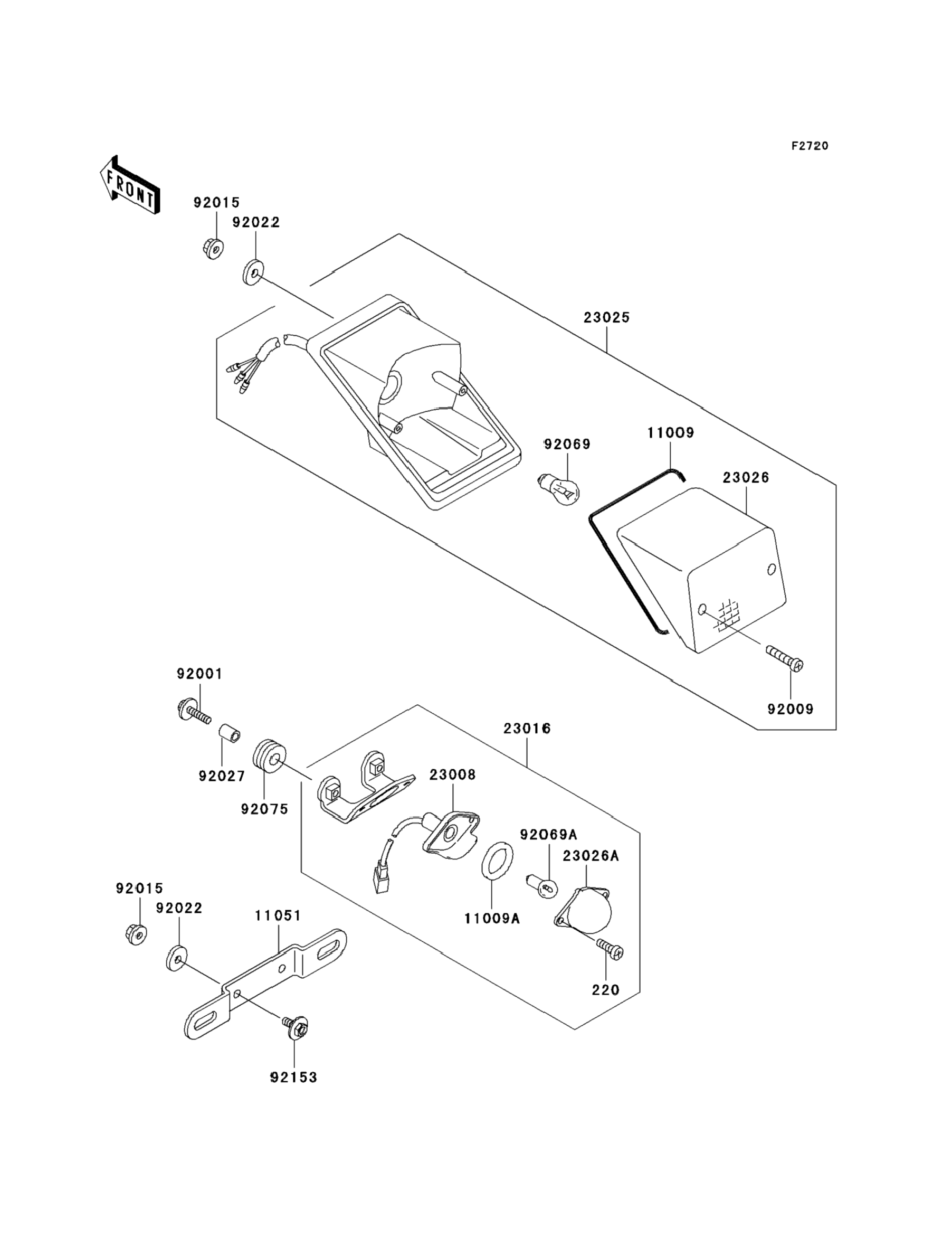 F2720

FRONT

92015
92022
23025
92069
11009
23026
92009
92001
92027
92075
23016
23008
92069A
23026A
11009A
220
92015
92022
11051
92153