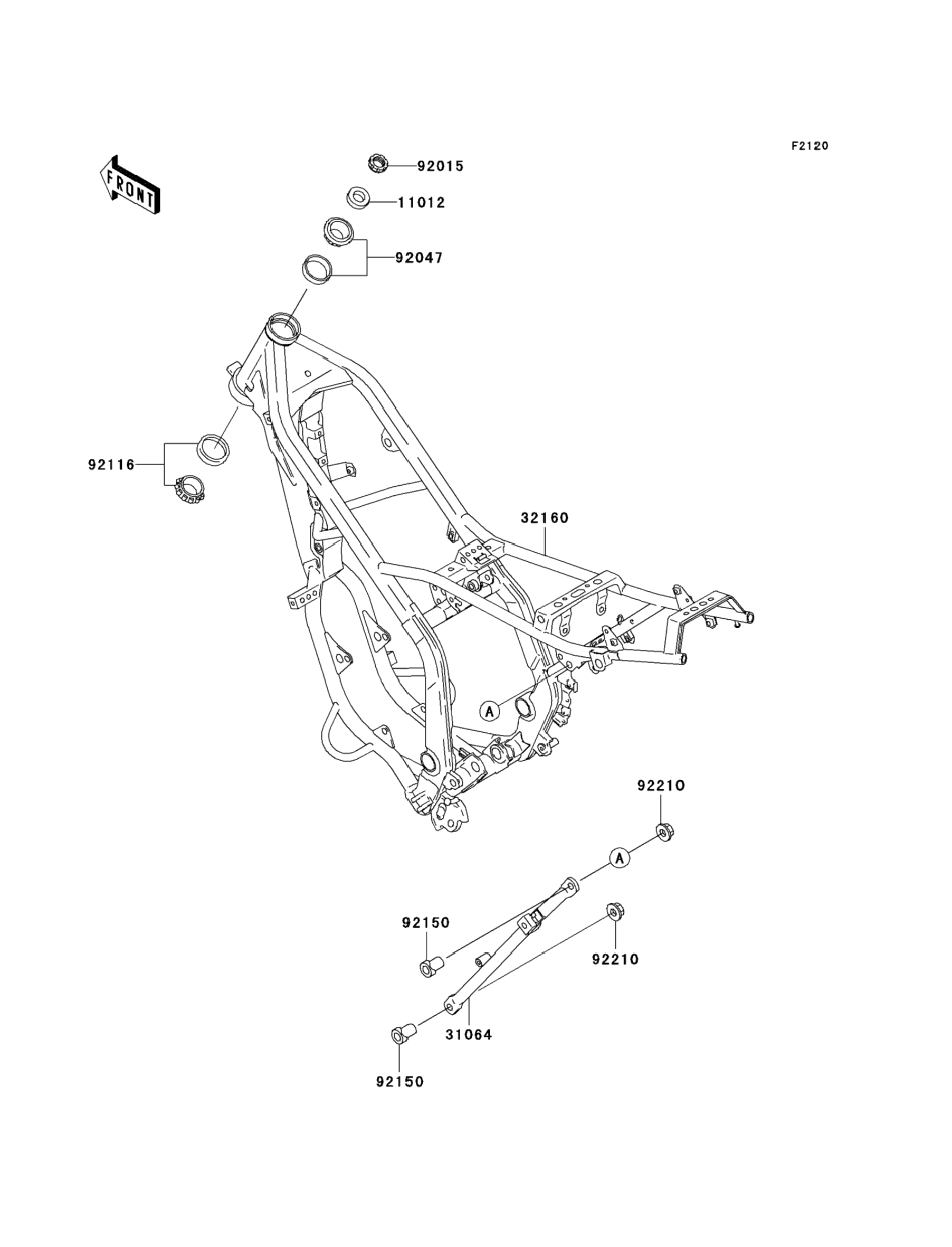 F2120

FRONT

92015

11012

92047

92116

32160

A

92210

A

92150

92210

31064

92150