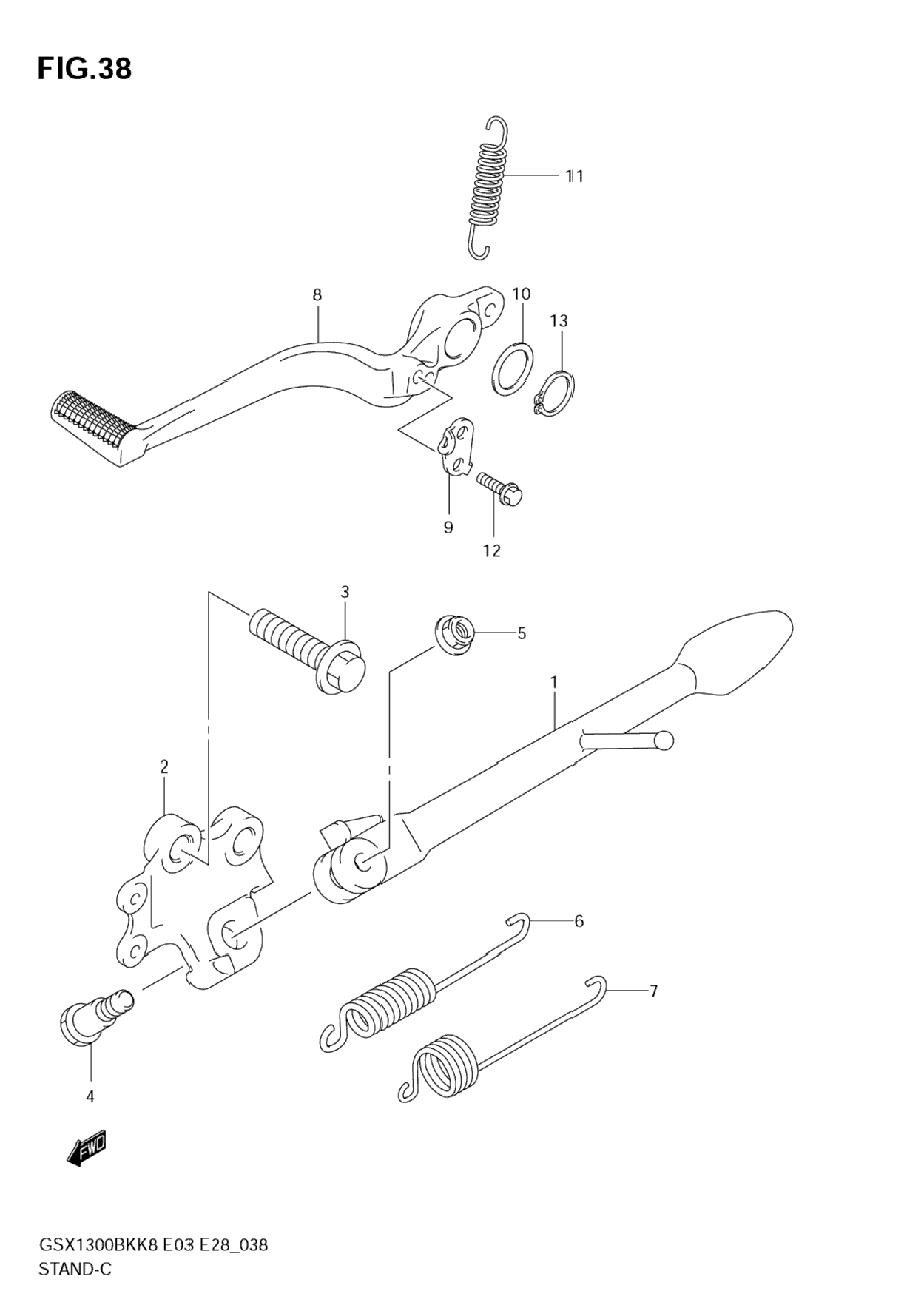 FIG.38

11

8

10

13

9

12

3

5

1

2

6

7

4

FWD

GSX1300BKK8 E03 E28_038
STAND-C