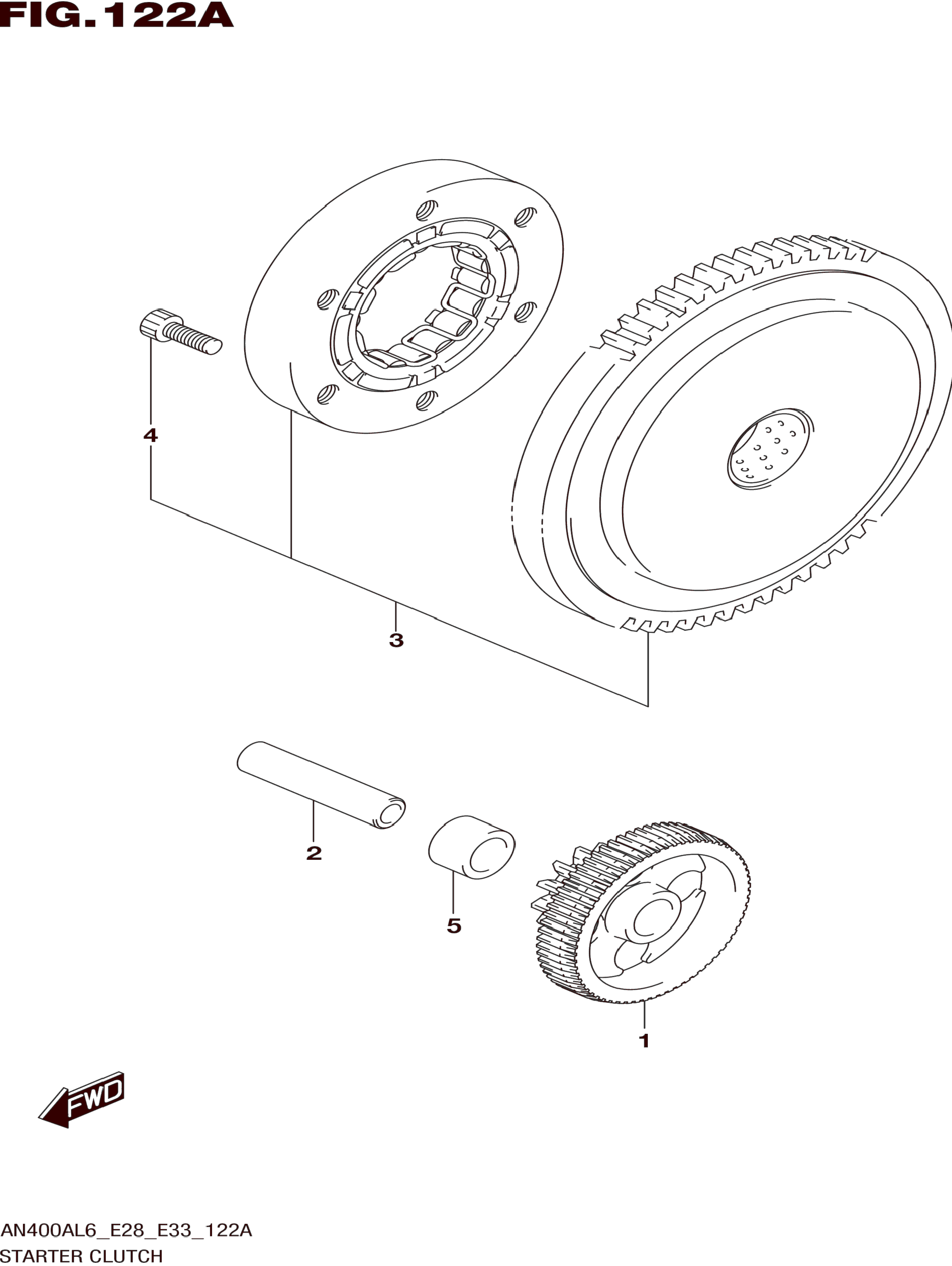 FIG.122A

4

3

2

5

1

FWD

AN400AL6_E28_E33_122A
STARTER CLUTCH