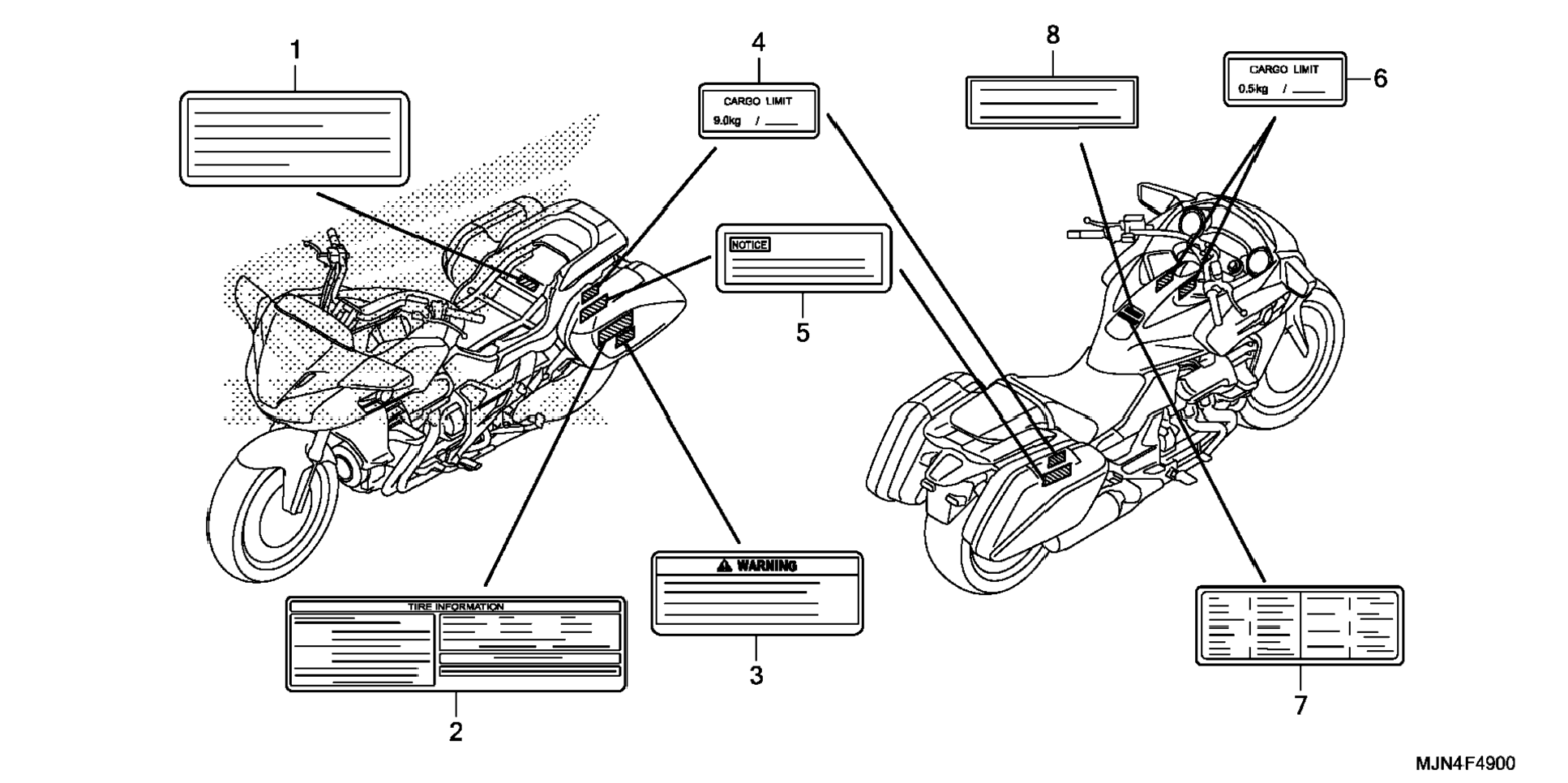 1

4

CARGO LIMIT
9.0kg /

8

CARGO LIMIT
0.5kg /

6

NOTICE

5

WARNING

3

TIRE INFORMATION

2

7

MJN4F4900