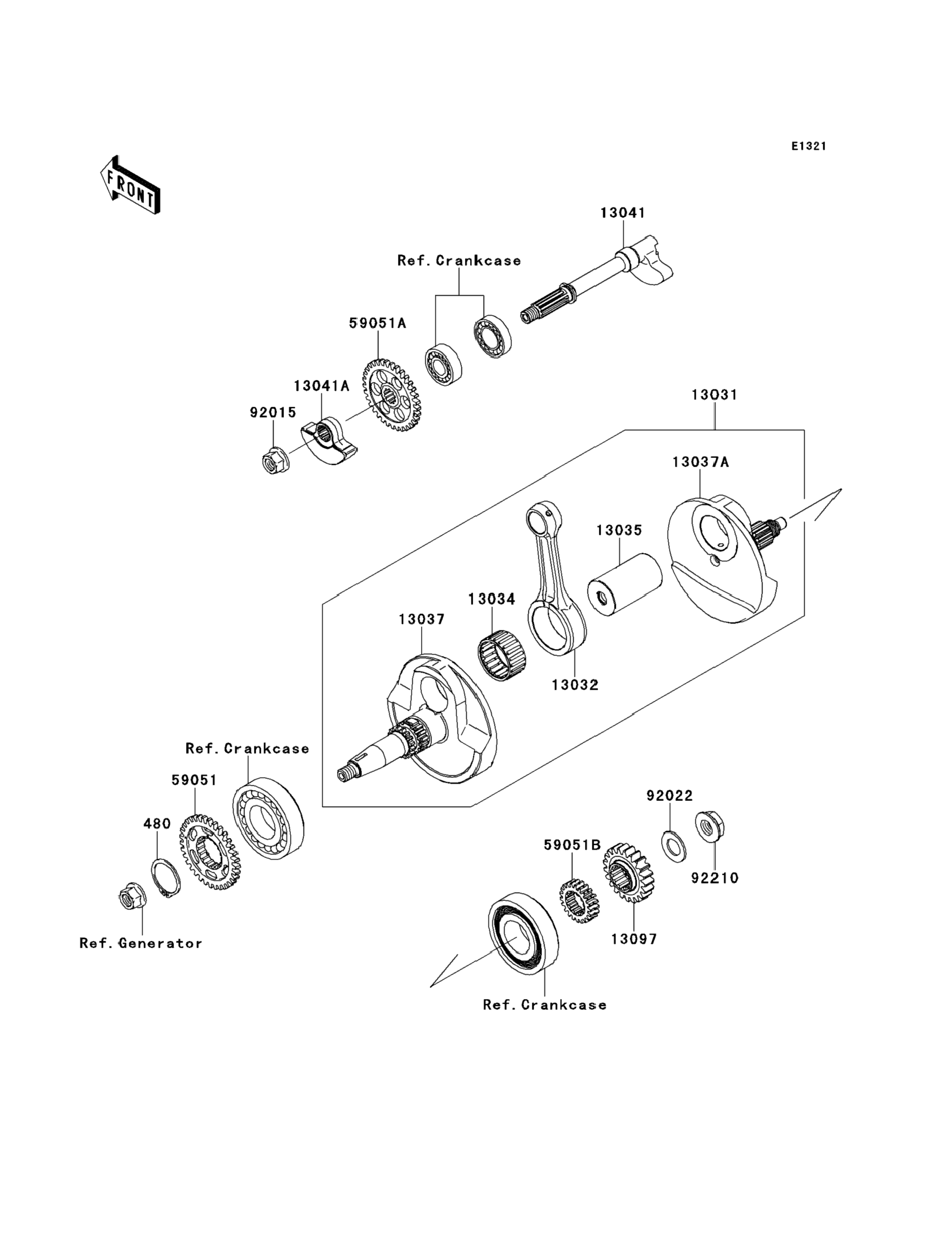 E1321

FRONT

13041

Ref. Crankcase

59051A

13041A

92015

13031

13037A

13035

13034

13037

13032

Ref. Crankcase

59051

480

Ref. Generator

92022

59051B

92210

13097

Ref. Crankcase