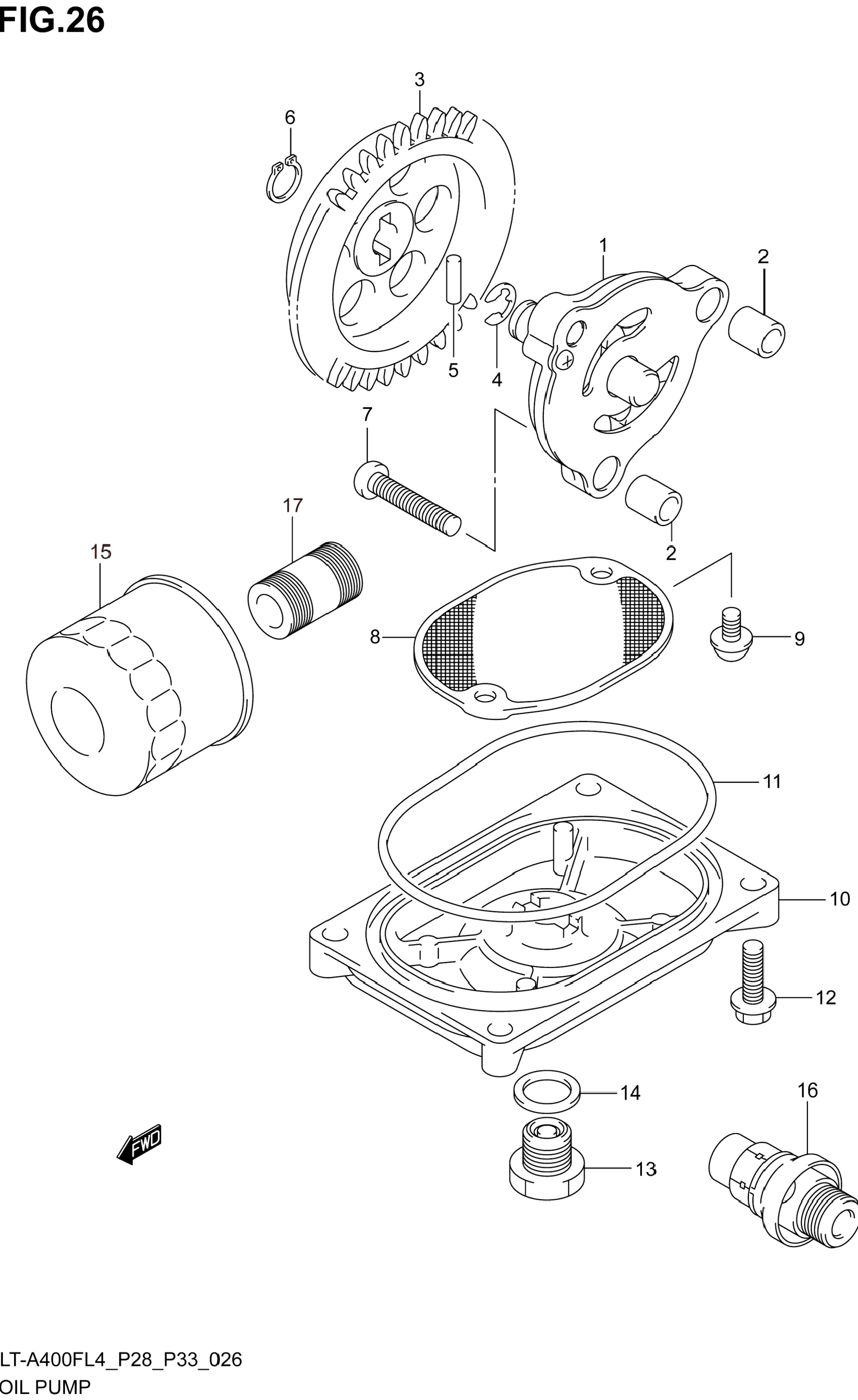 FIG.26

3
6
1
2
5
4
7
17
15
2
8
9
11
10
12
14
16
FWD
13

LT-A400FL4_P28_P33_026
OIL PUMP