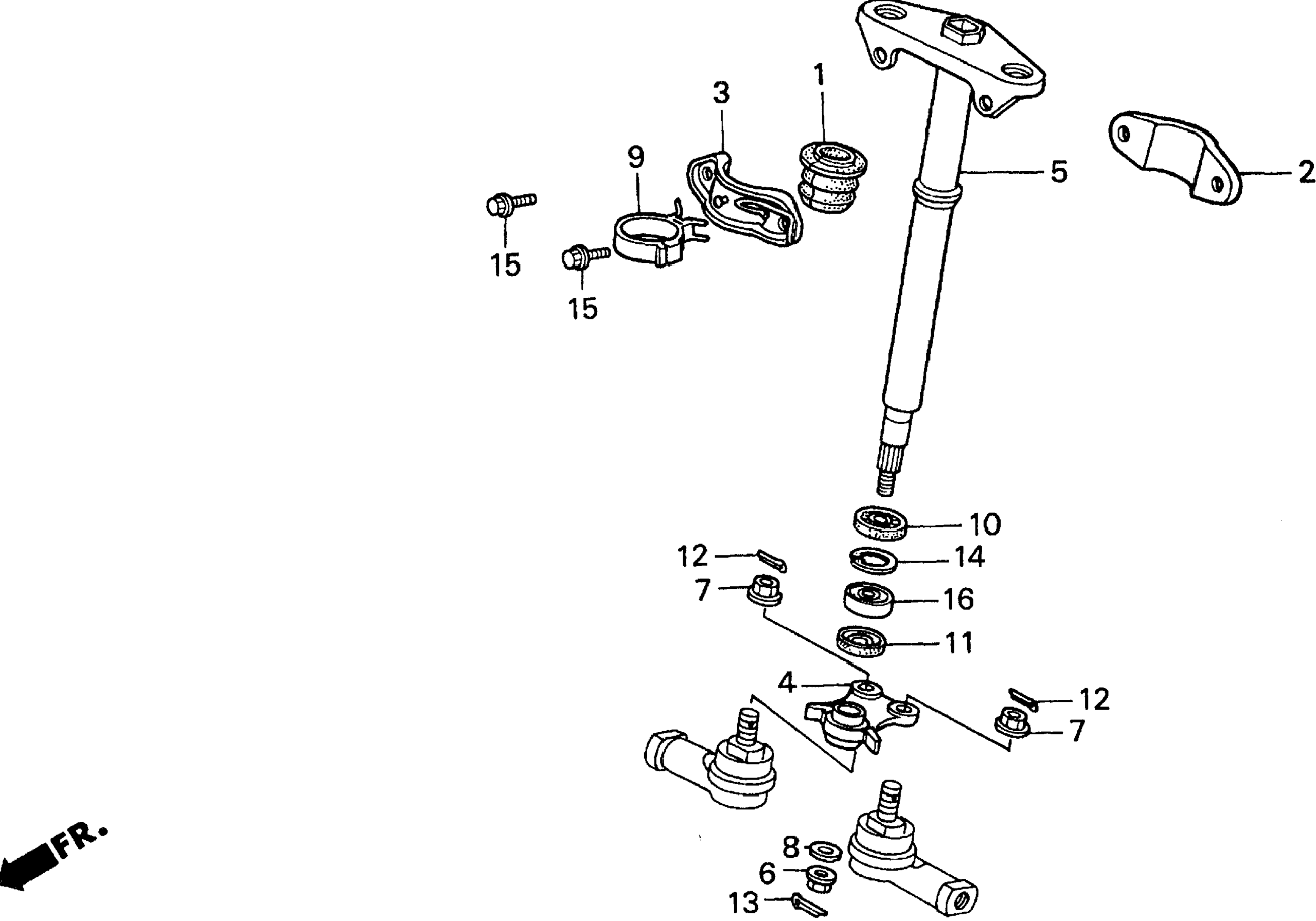 1
3
9
5
2
15
15
10
12
14
7
16
11
4
12
7
FR.
8
6
13