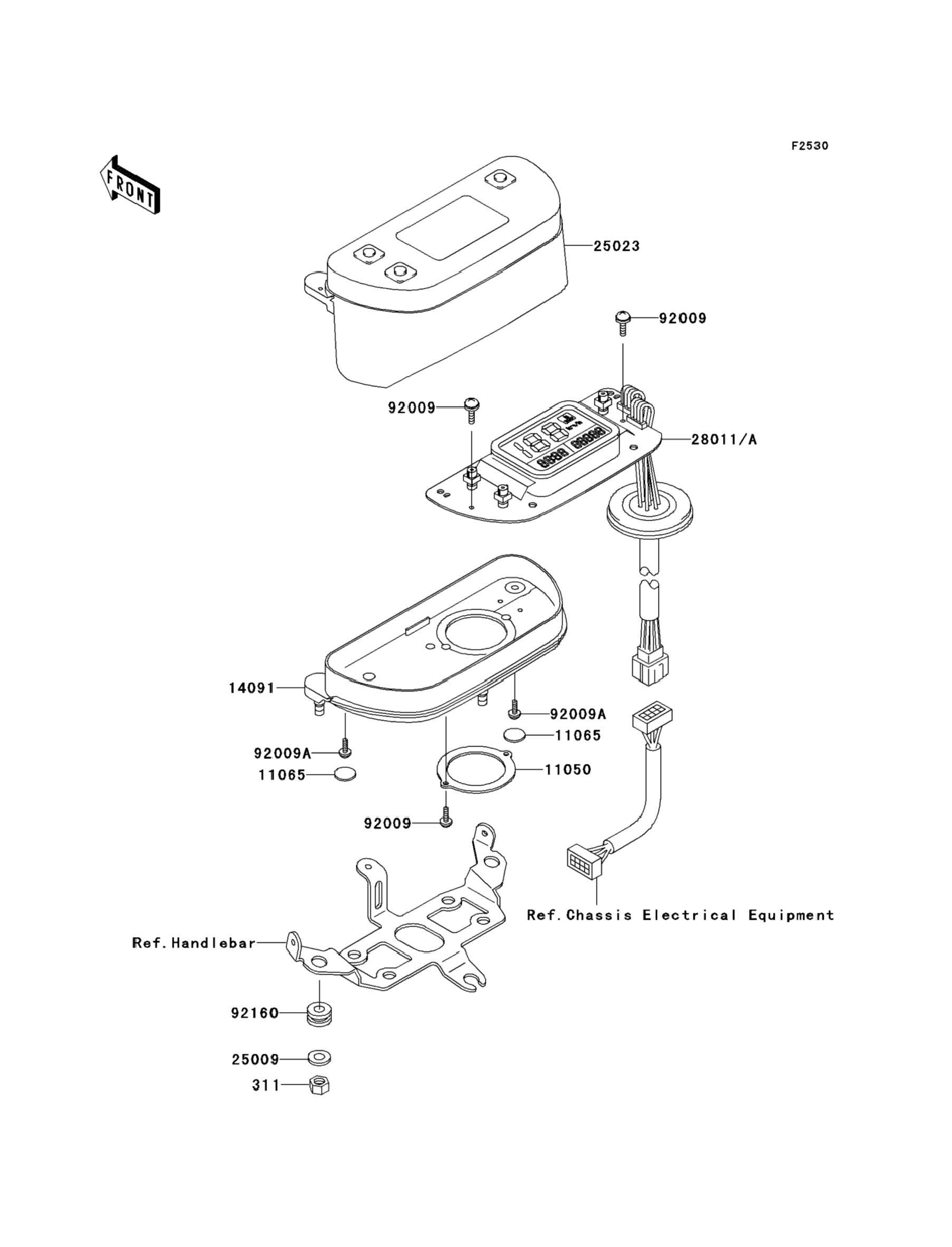 F2530

FRONT

25023

92009

92009

28011/A

14091

92009A

11065

92009A

11065

11050

92009

Ref.Chassis Electrical Equipment

Ref.Handlebar

92160

25009

311