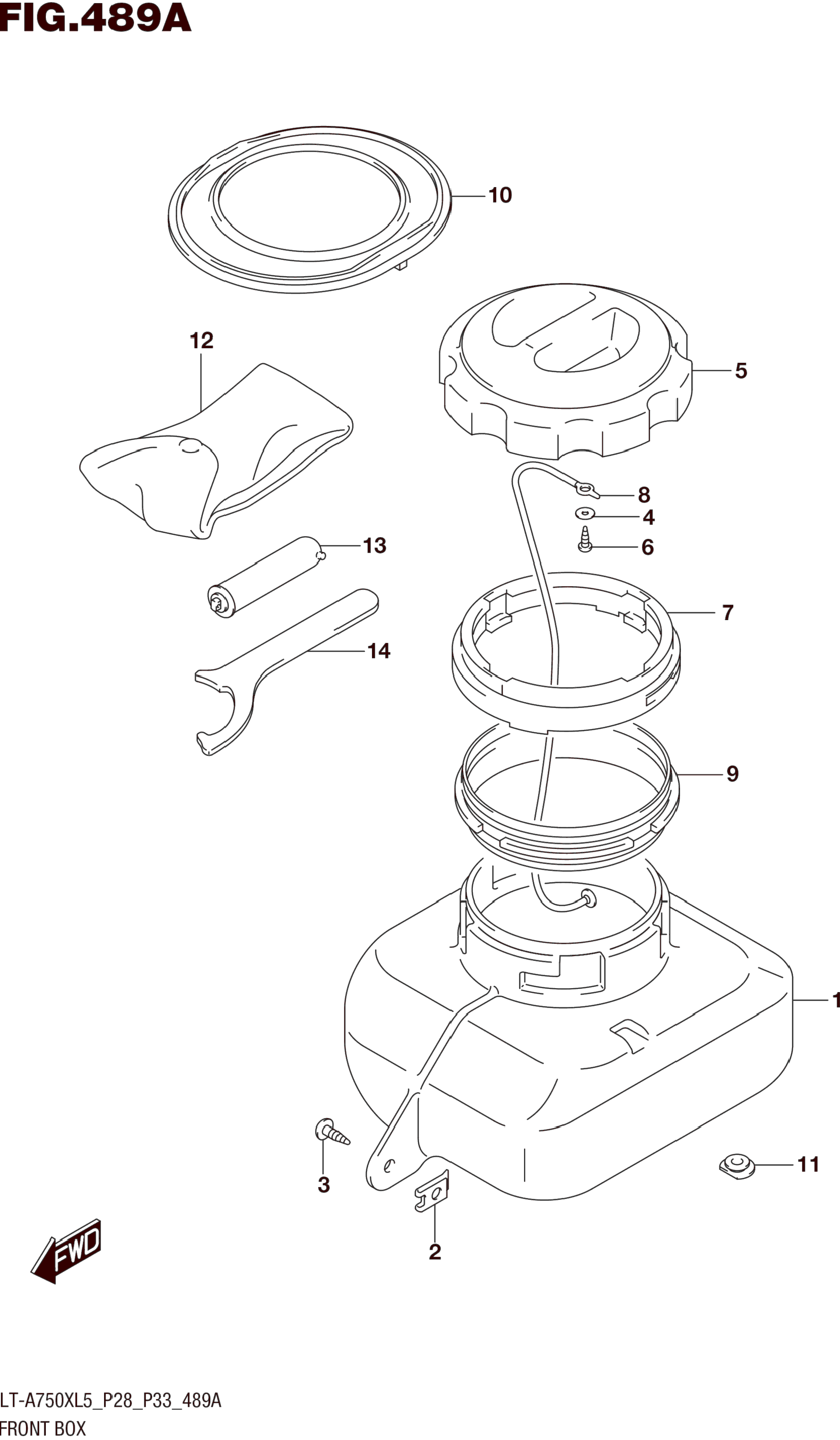 FIG.489A

10

12

5

8

4

6

13

7

14

9

1

3

11

2

FWD

LT-A750XL5_P28_P33_489A
FRONT BOX