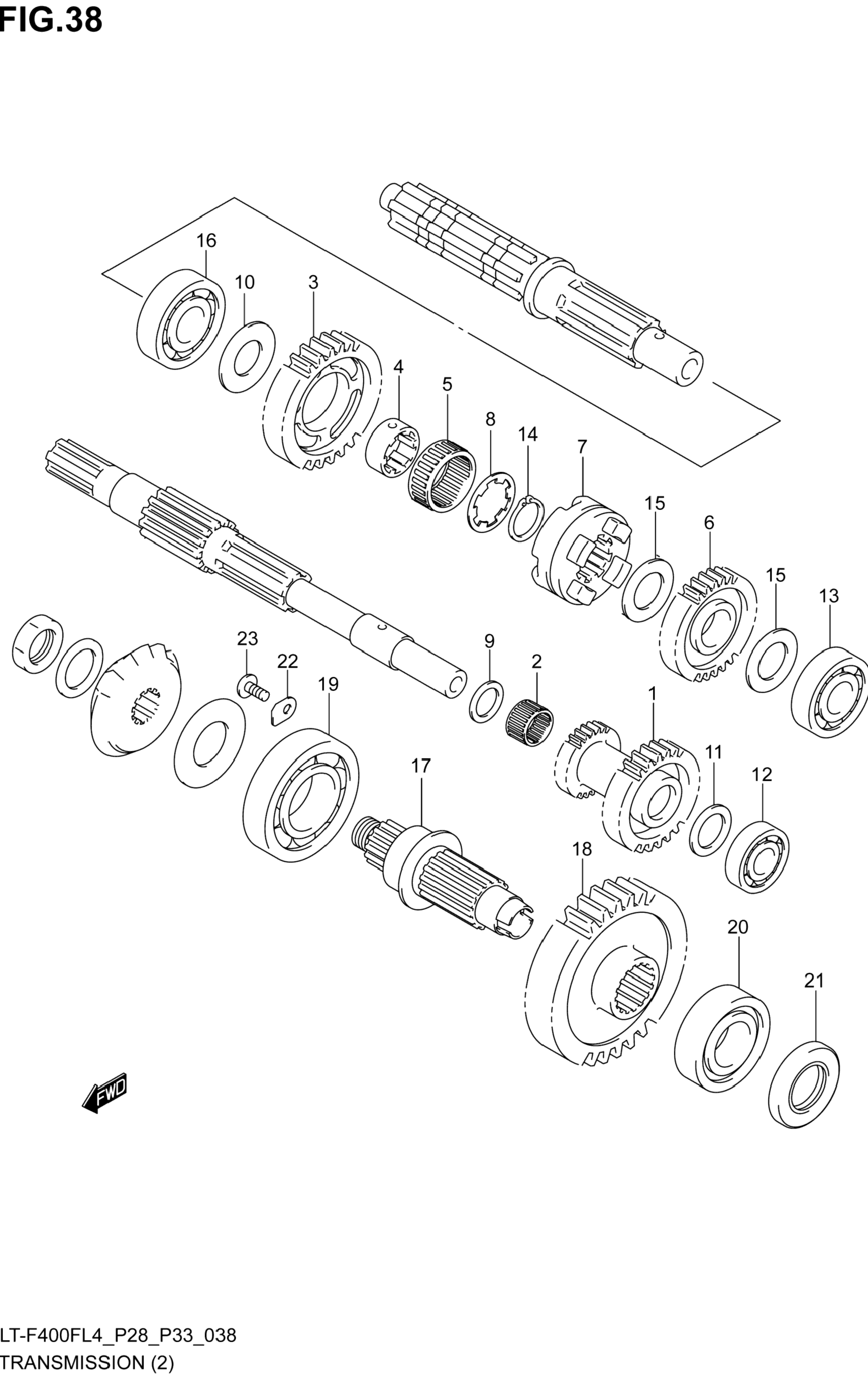 FIG.38

16
10
3
4
5
8
14
7
15
6
15
13
23
22
19
9
2
1
11
12
17
18
20
21

FWD

LT-F400FL4_P28_P33_038
TRANSMISSION (2)