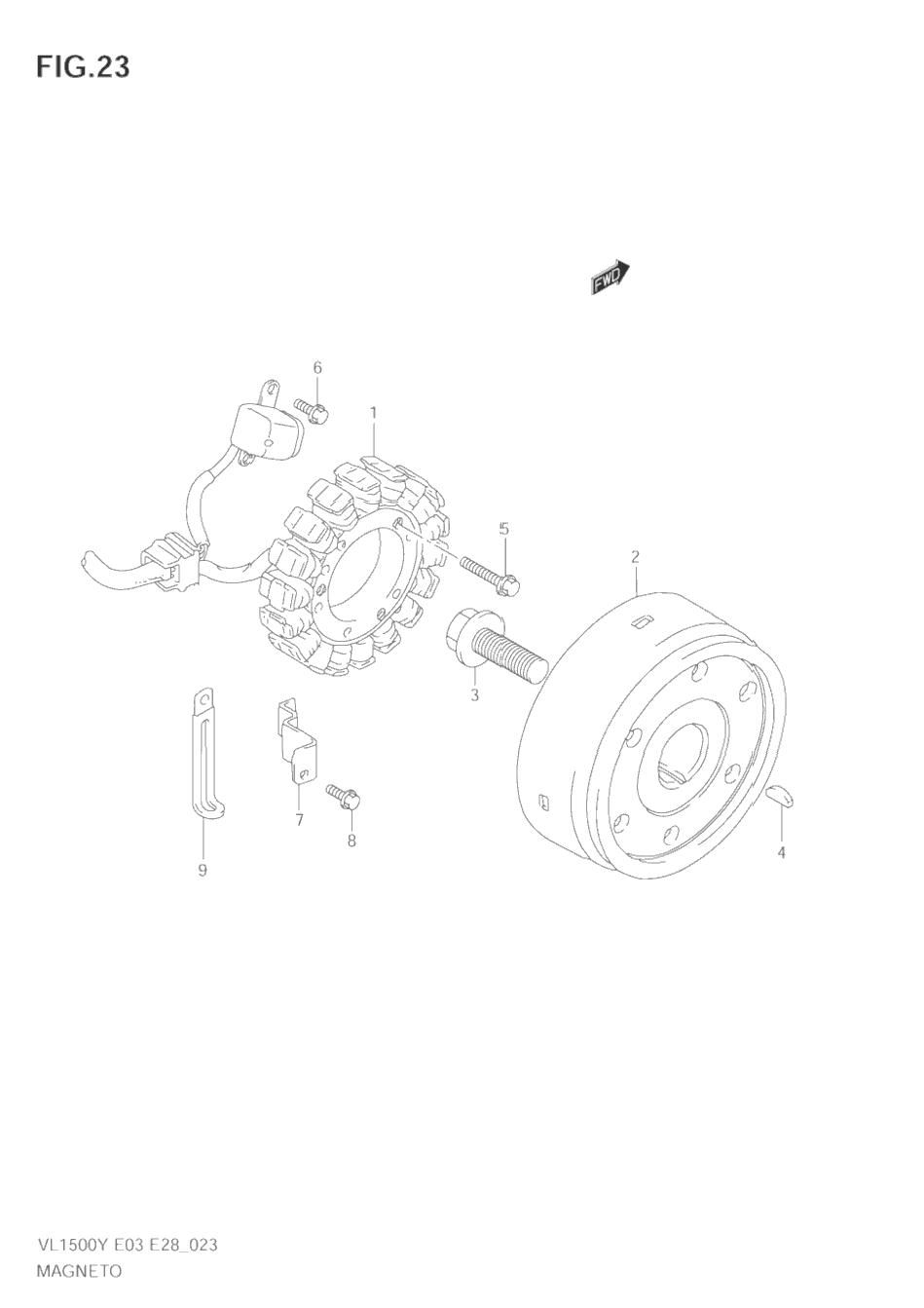 FIG.23

FWD

6
1
5
2
3
7
8
9
4

VL1500Y E03 E28_023
MAGNETO