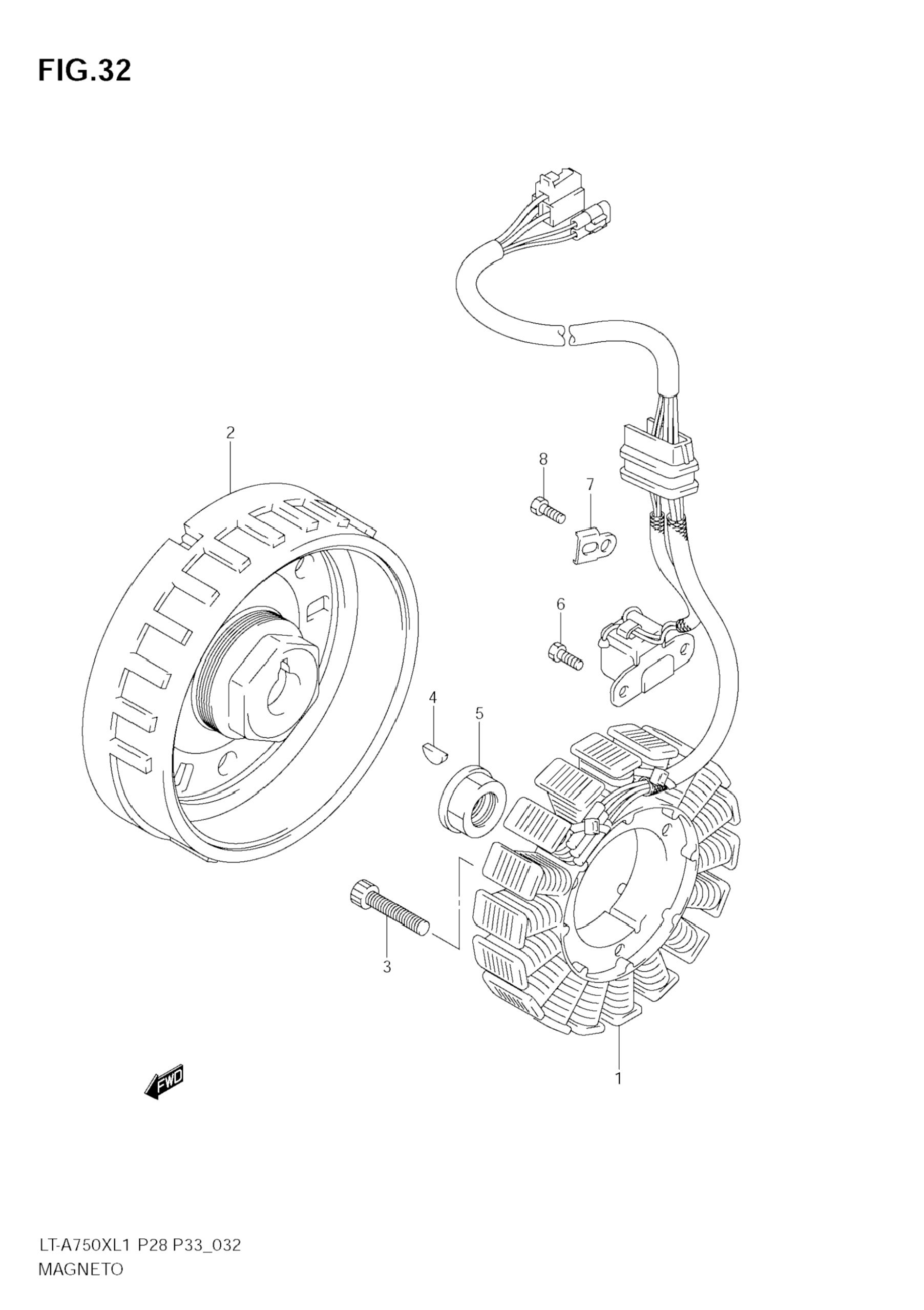 FIG.32

2

8

7

6

4

5

3

1

FWD

LT-A750XL1 P28 P33_032
MAGNETO