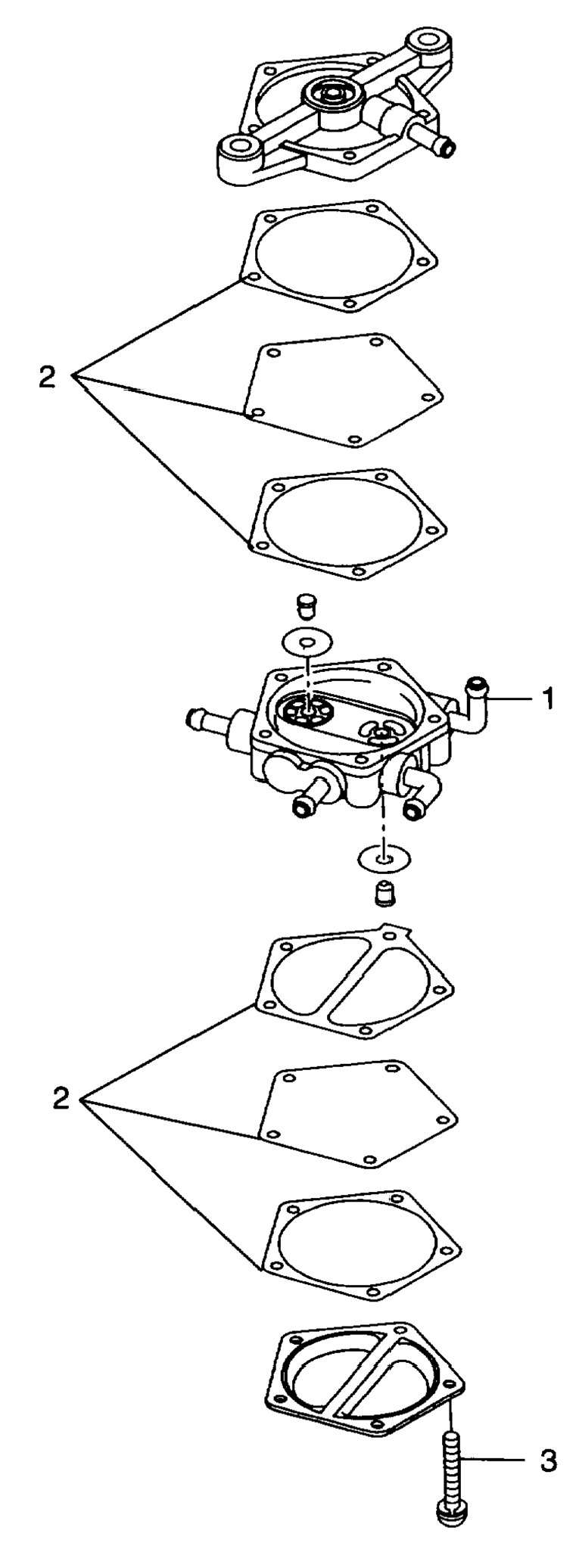 2
1
2
3