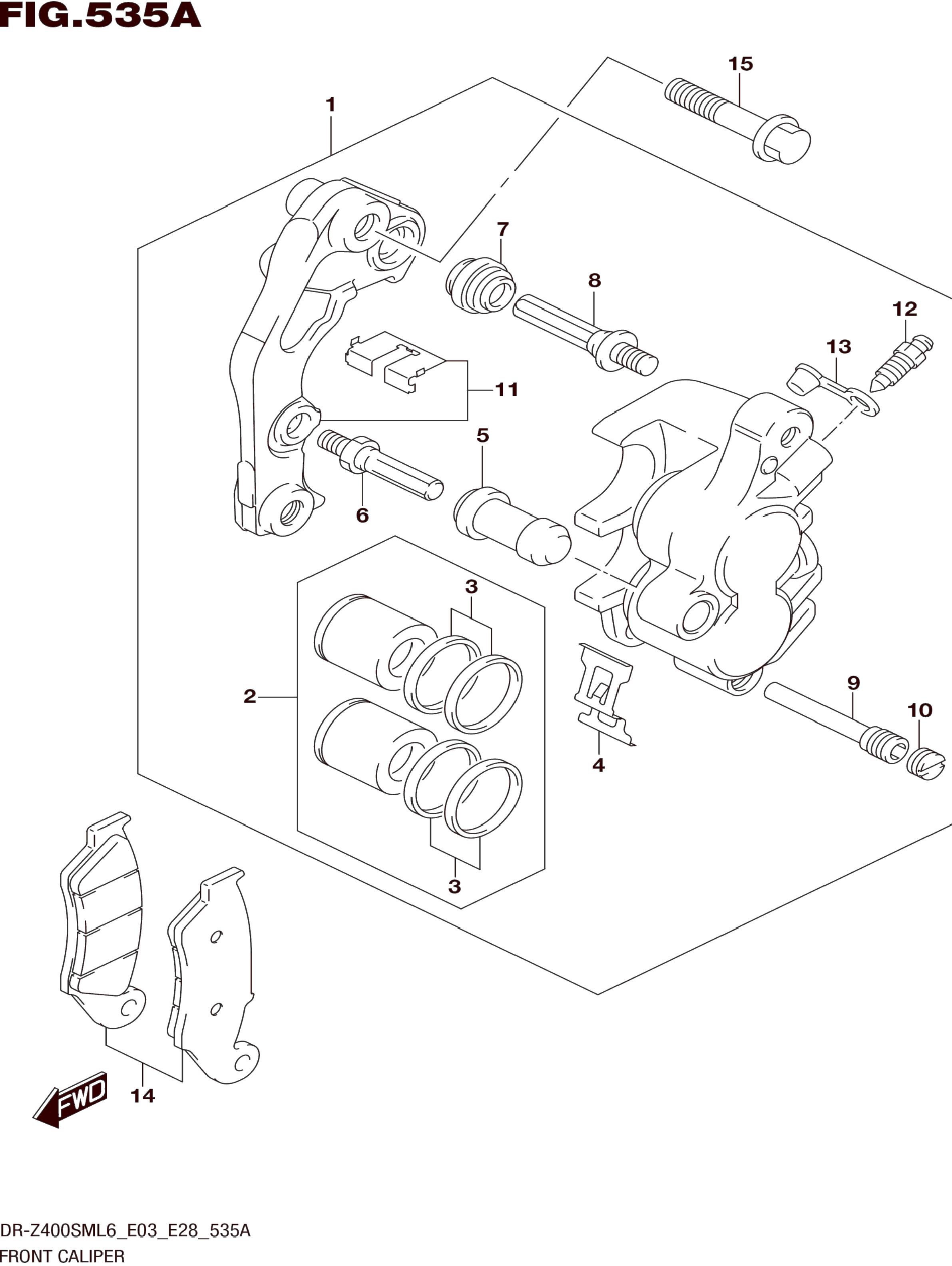 FIG.535A

15
1
7
8
12
13
11
5
6
3
2
4
9
10
3
14
FWD

DR-Z400SML6_E03_E28_535A
FRONT CALIPER