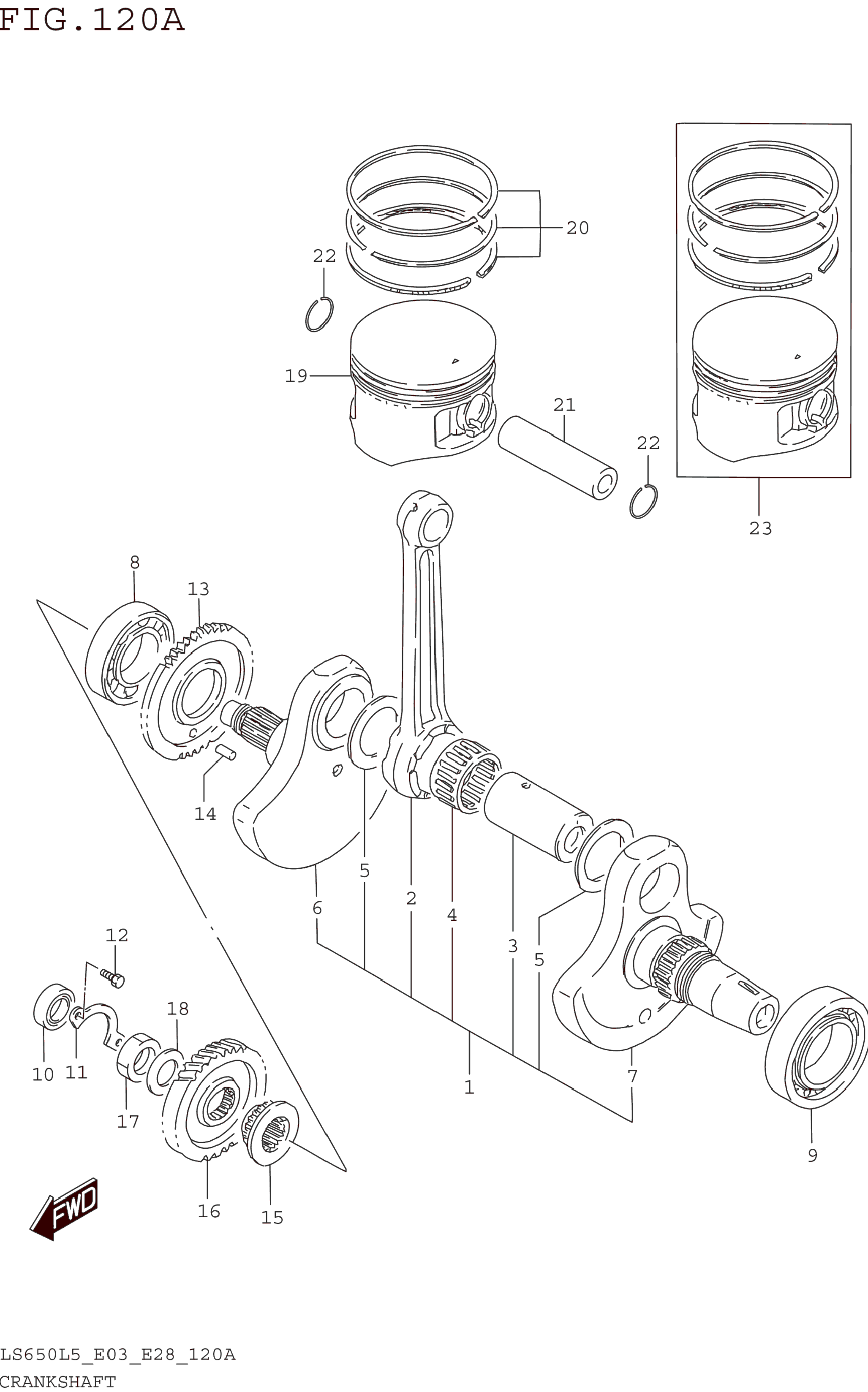 FIG.120A

20
22
19
21
22
23
8
13
14
5
6
2
4
3
5
12
18
10
11
17
1
7
9
16
15
FWD

LS650L5_E03_E28_120A
CRANKSHAFT