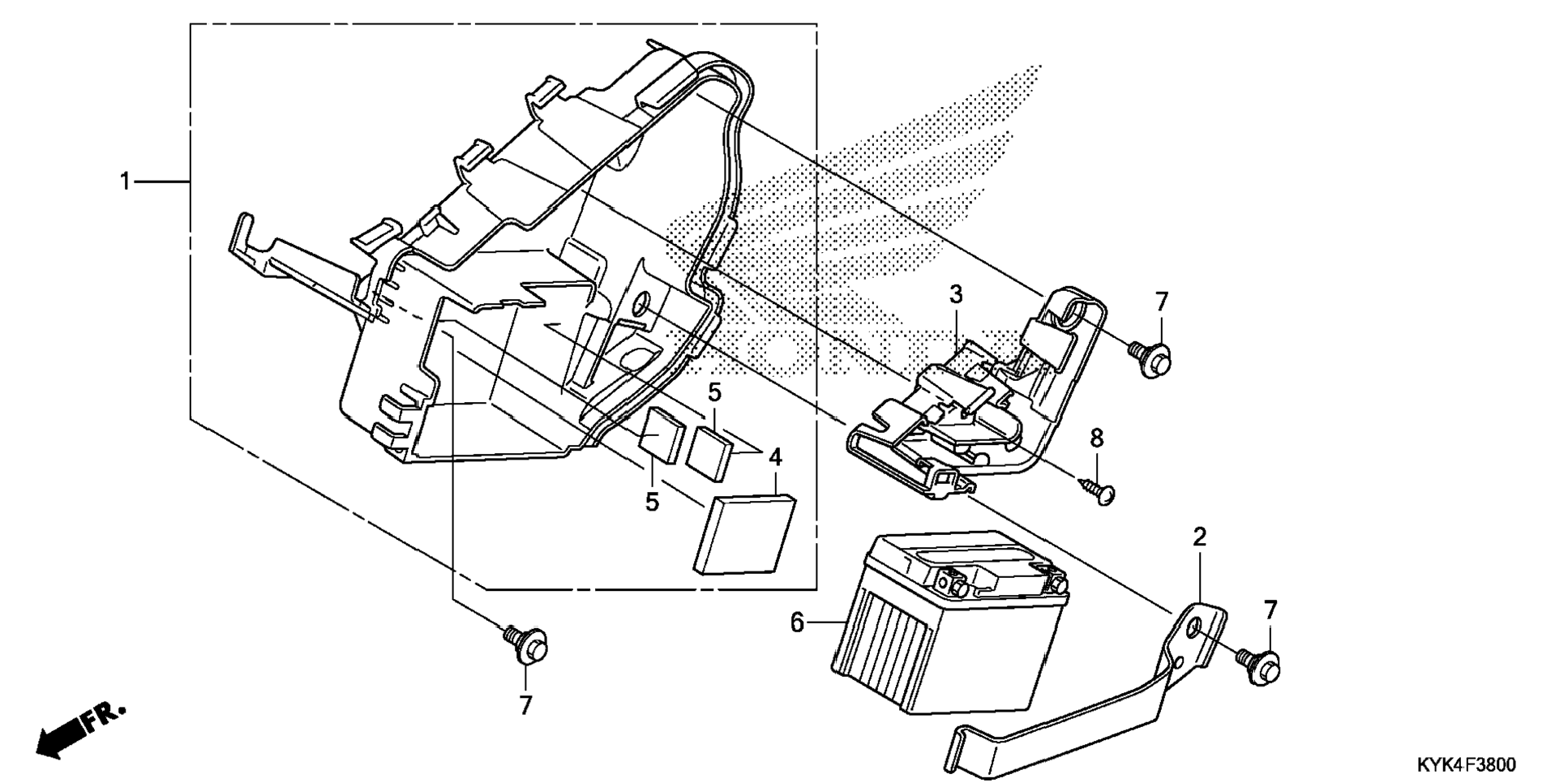 1
3
7
5
4
5
8
2
6
7
7
FR.
KYK4F3800