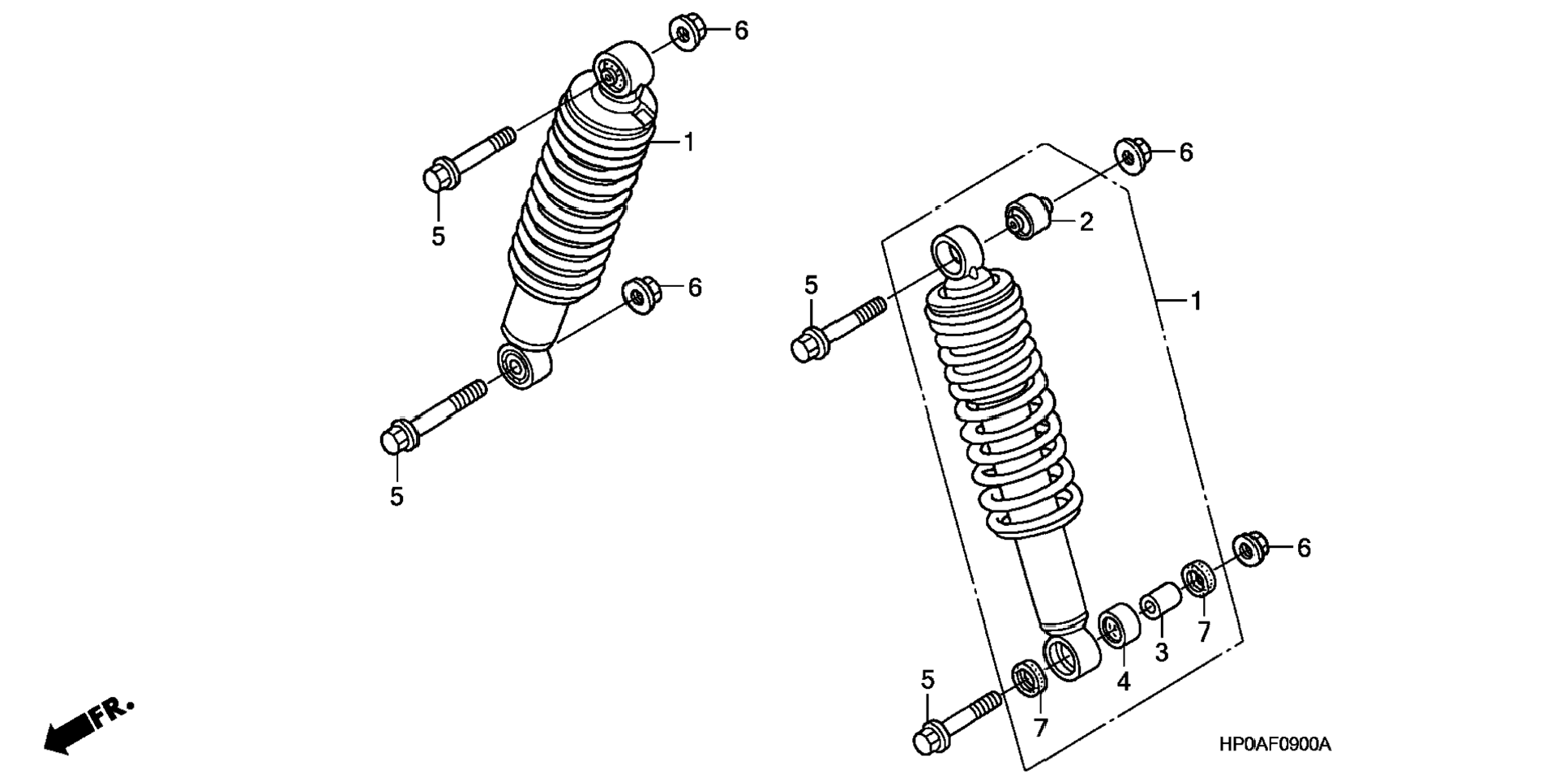 6
1
5
6
5
6
2
5
1
6
7
3
4
5
7
FR.
HP0AF0900A