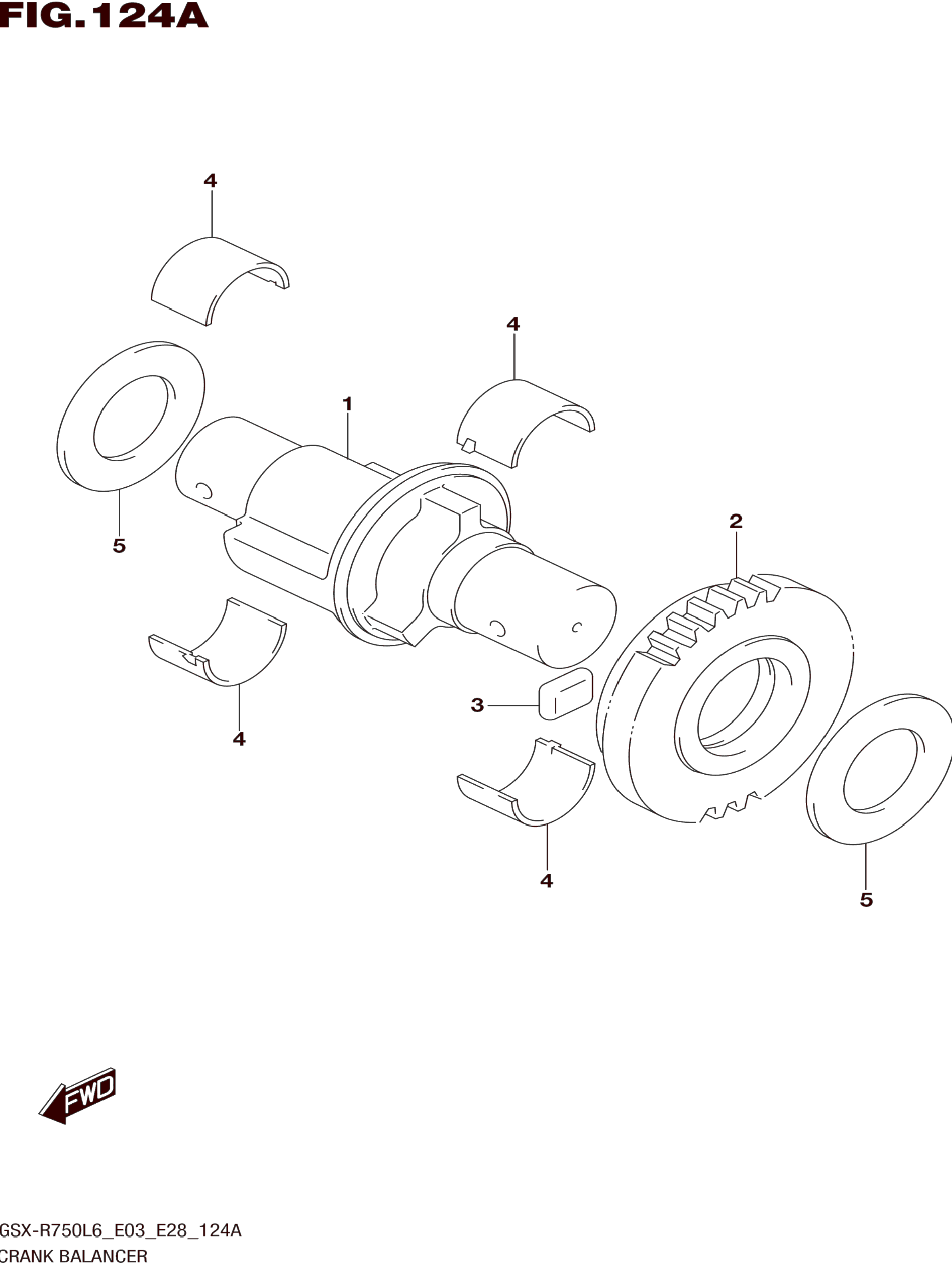 FIG.124A

4

4

1

5

2

3

4

4

5

FWD

GSX-R750L6_E03_E28_124A
CRANK BALANCER