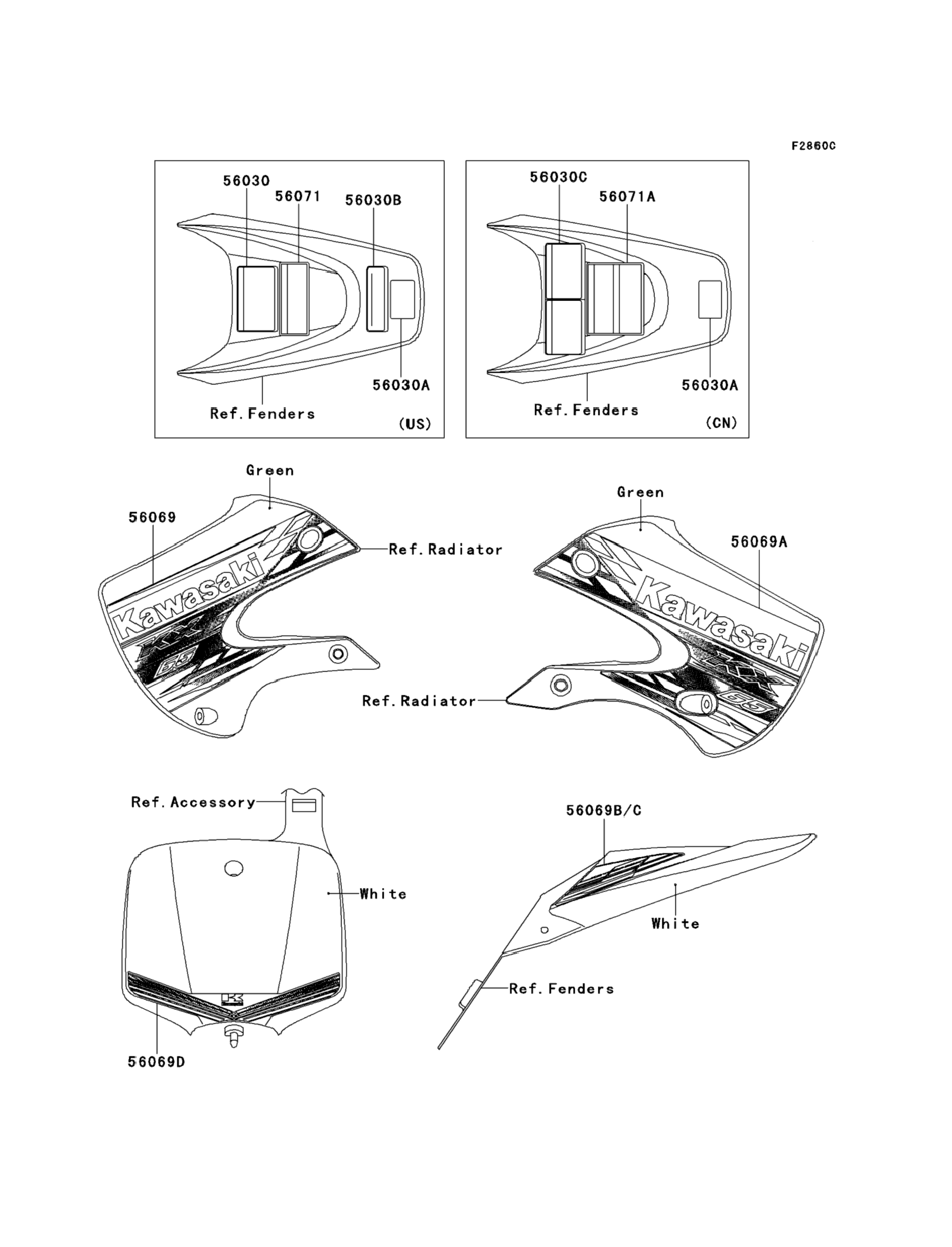 F2860C

56030
56071
56030B
56030A
Ref.Fenders
(US)

56030C
56071A
56030A
Ref.Fenders
(CN)

Green
56069
Kawasaki
KX
65
Ref.Radiator

Green
56069A
Kawasaki
KX
65
Ref.Radiator

Ref.Accessory
White
56069D

56069B/C
White
Ref.Fenders