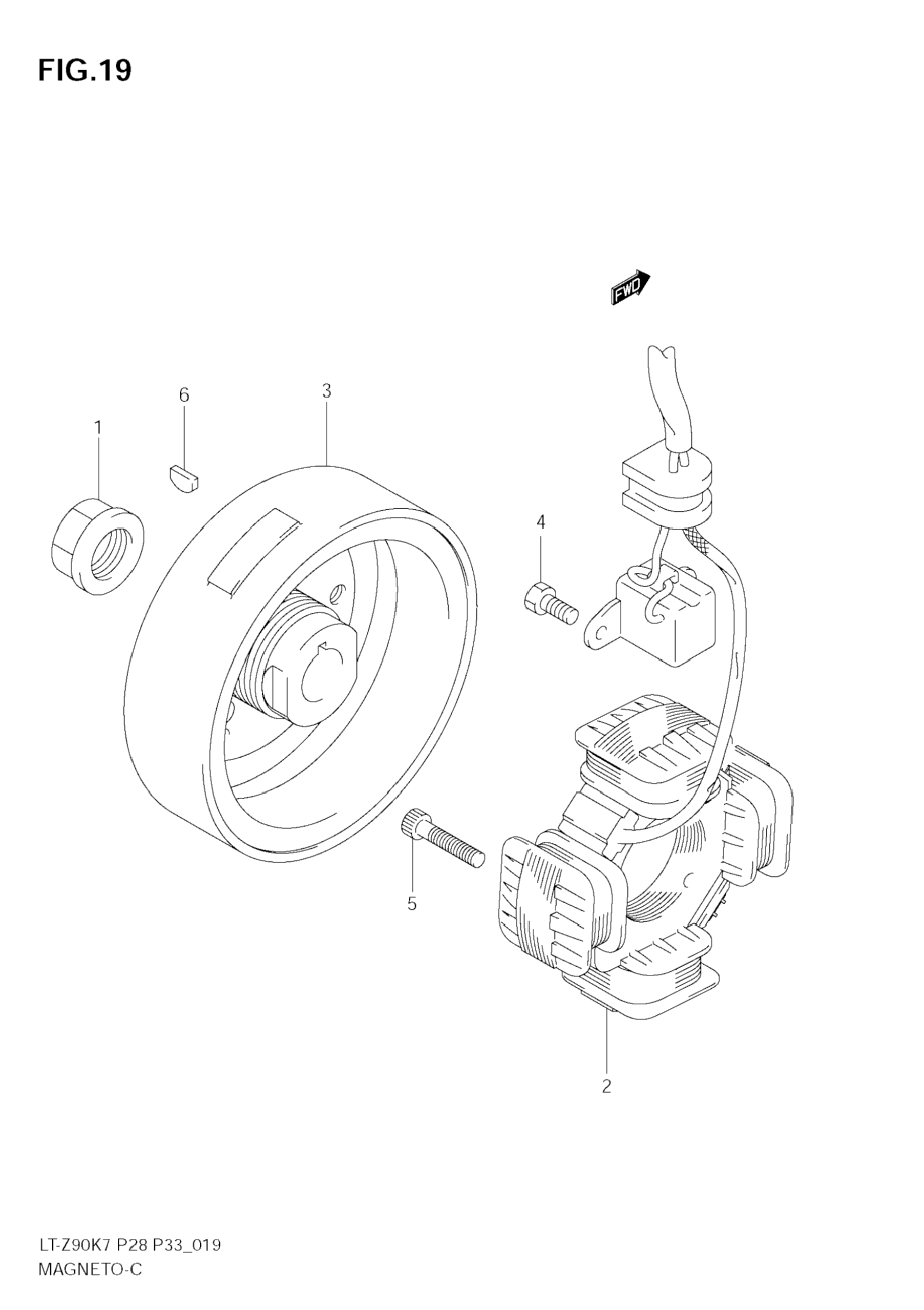 FIG.19

FWD

6

3

1

4

5

2

LT-Z90K7 P28 P33_019
MAGNETO-C