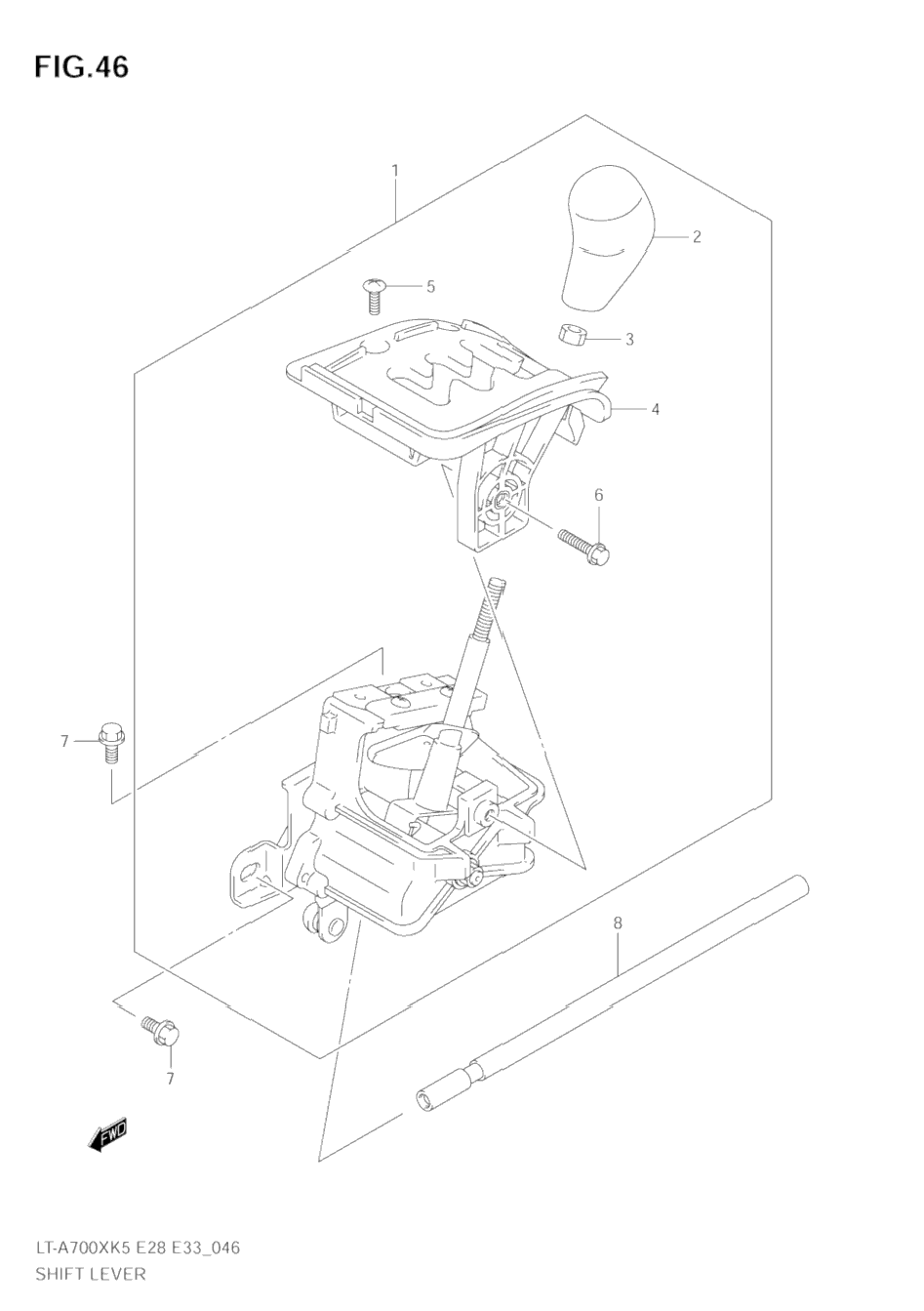 FIG.46

1
2
5
3
4
6
7
8
7
FWD

LT-A700XK5 E28 E33_046
SHIFT LEVER