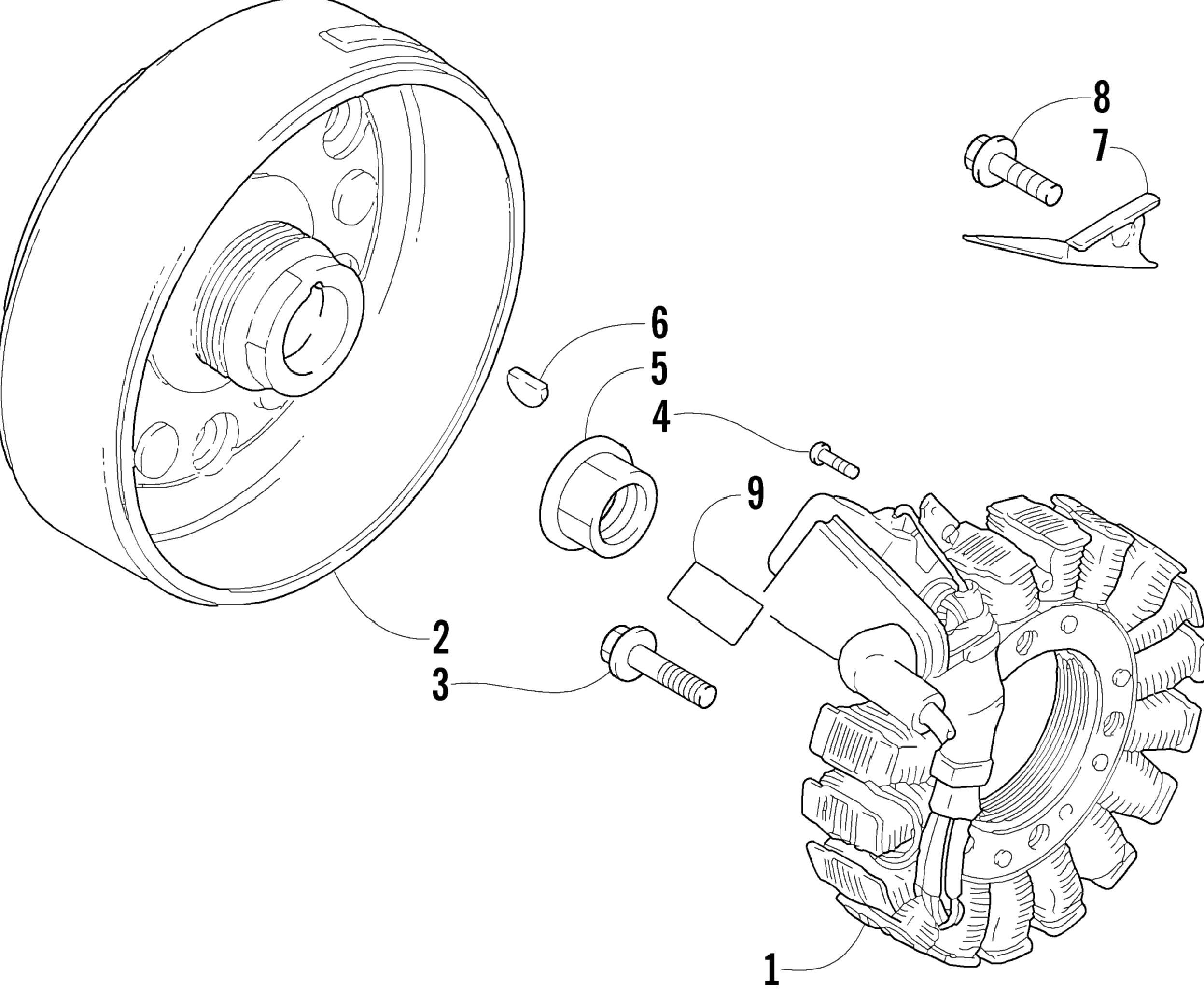 8
7
6
5
4
9
2
3
1