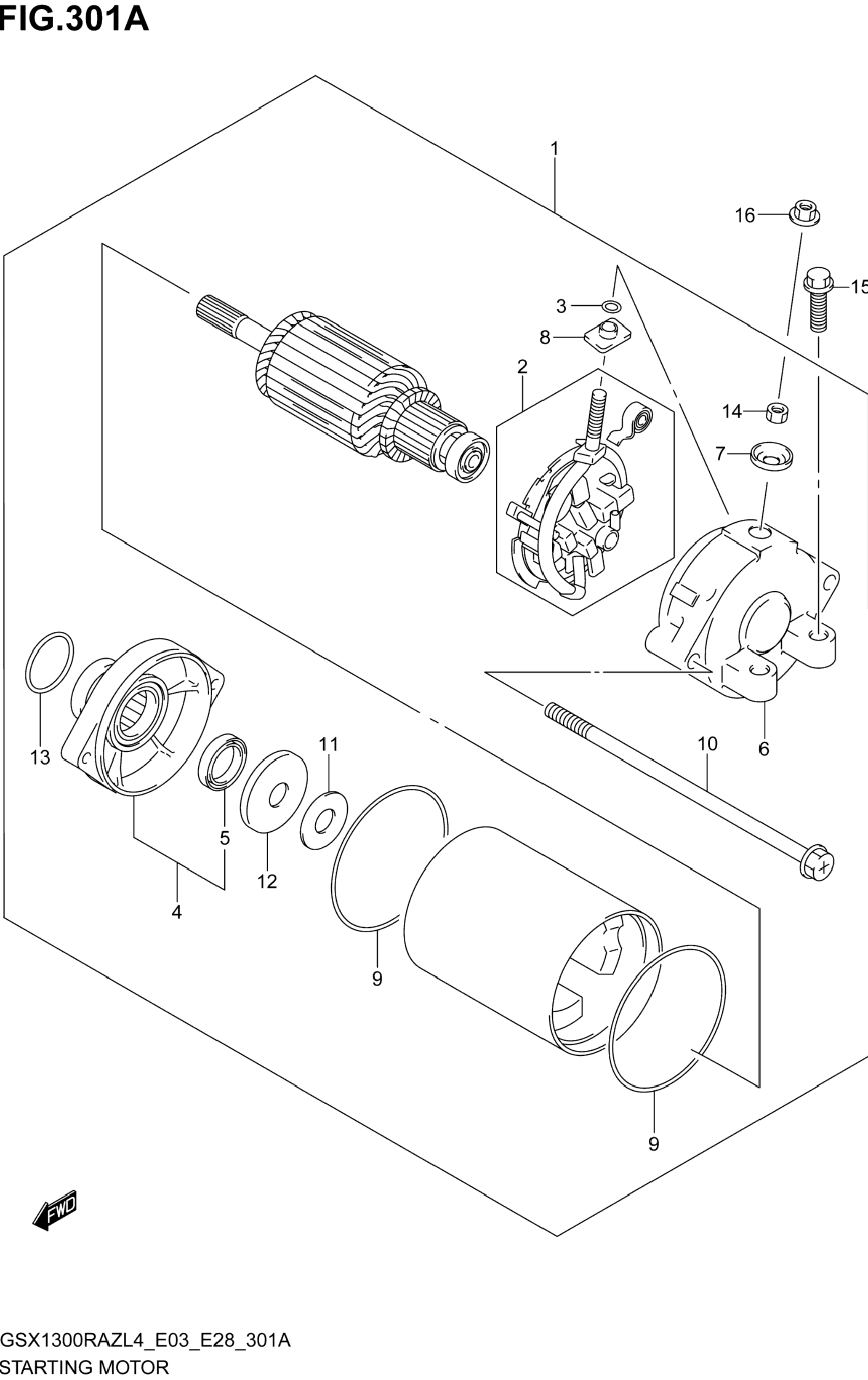 FIG.301A

1
16
15
3
8
2
14
7
13
11
10
6
5
12
4
9
9
FWD

GSX1300RAZL4_E03_E28_301A
STARTING MOTOR