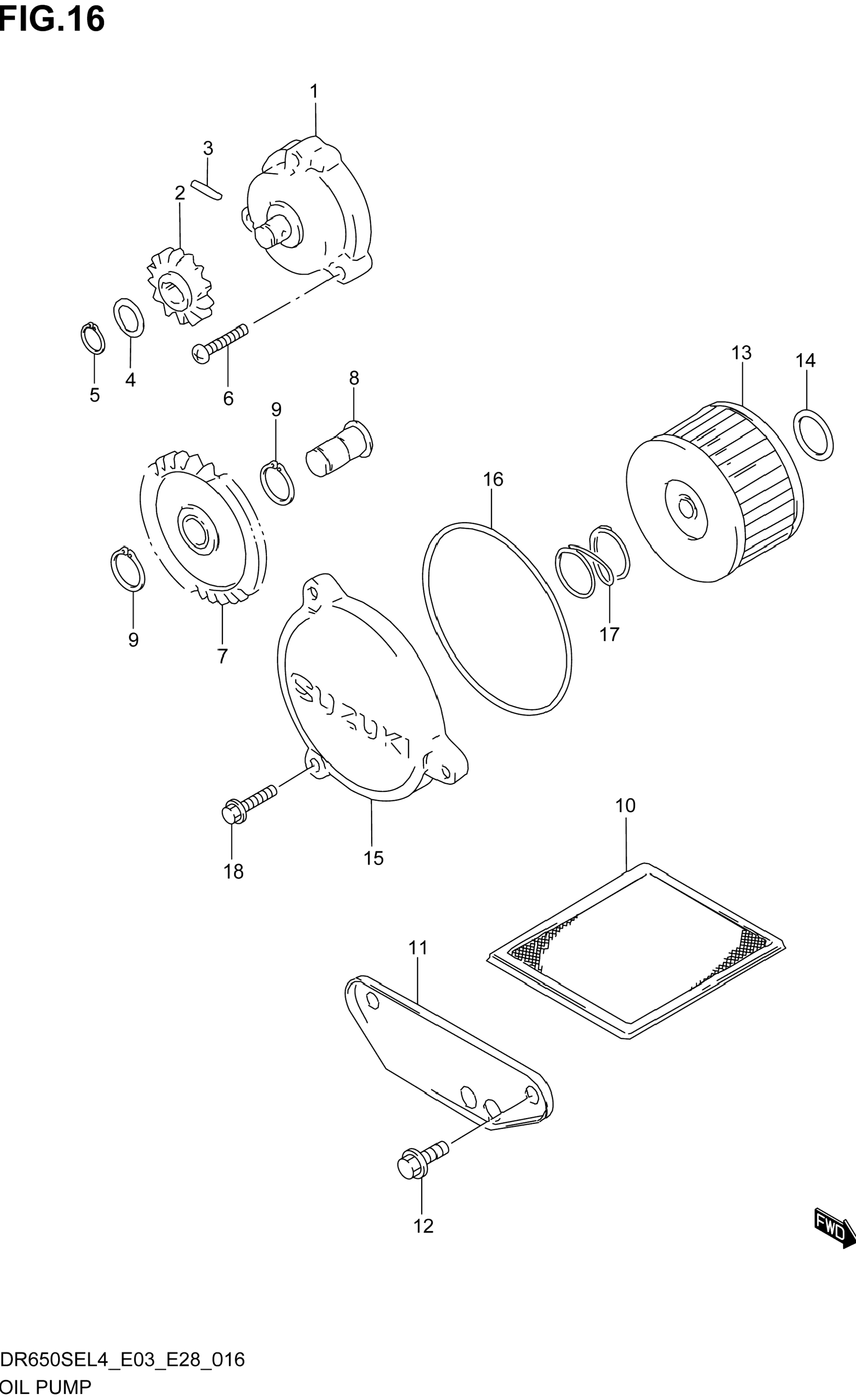 FIG.16

1
3
2
5
4
6
8
9
13
14
16
9
7
17
SUZUKI
10
18
15
11
12
FWD

DR650SEL4_E03_E28_016
OIL PUMP