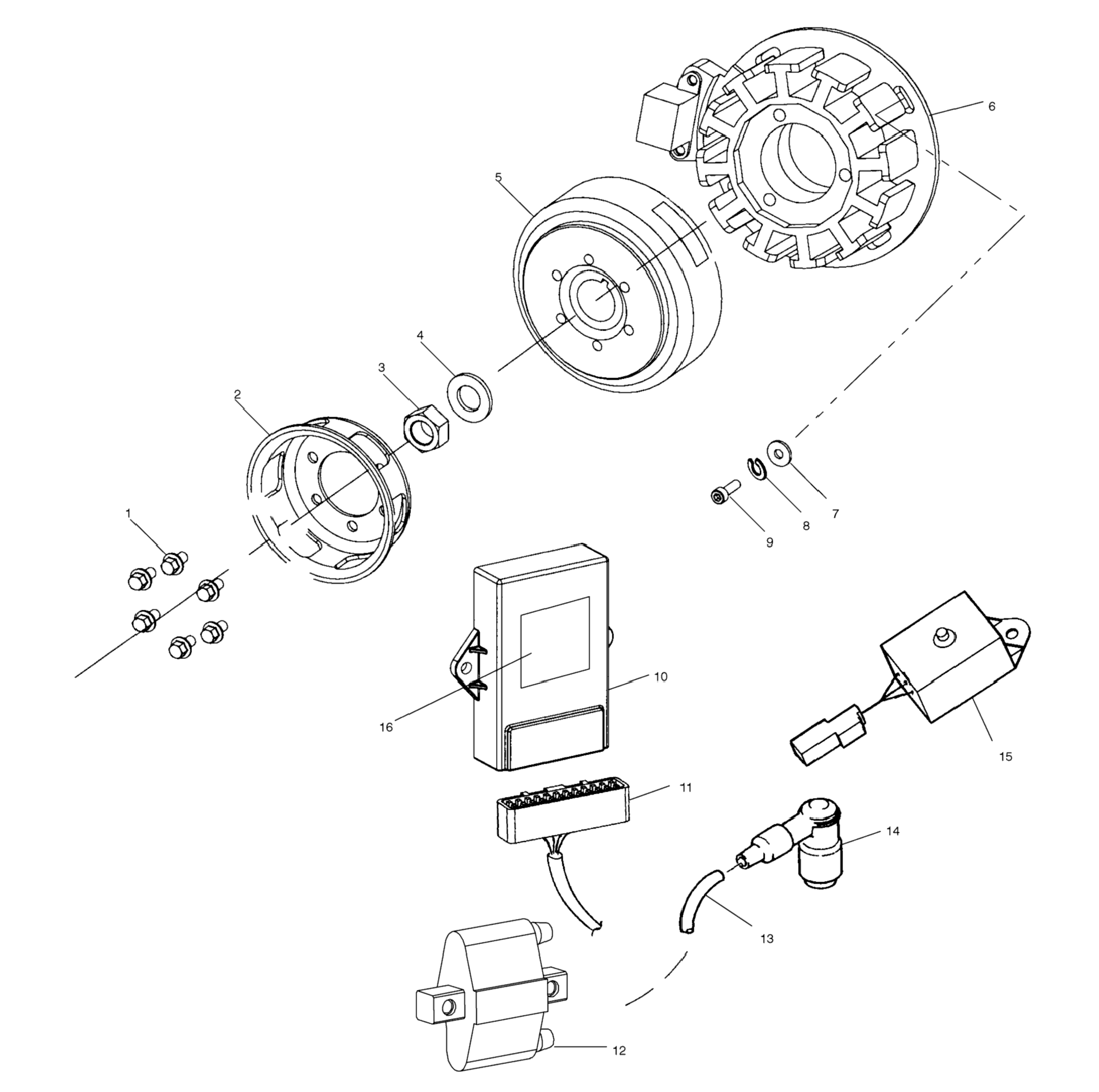 6
5
4
3
2
1
7
8
9
10
16
15
11
14
13
12