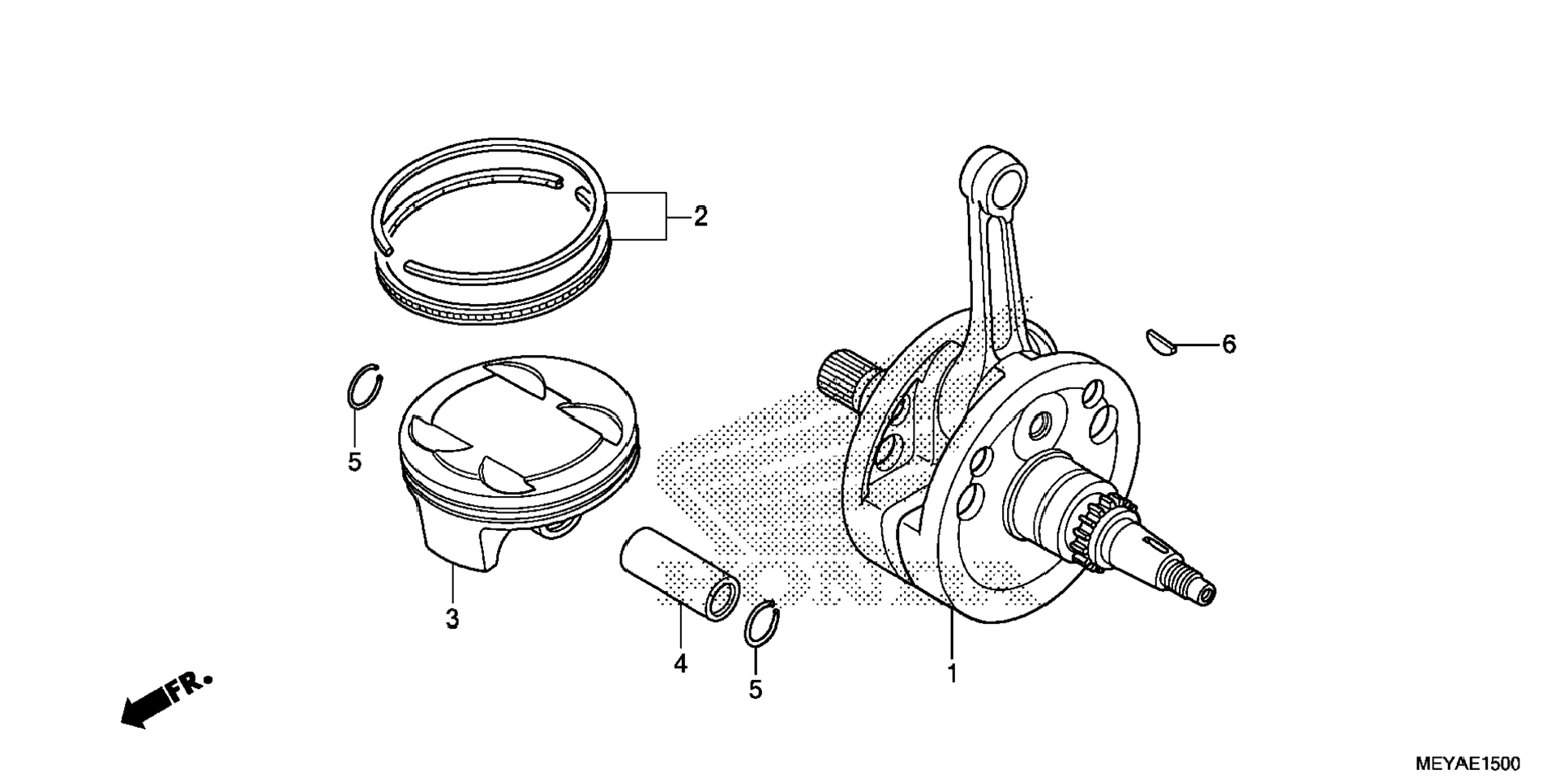 2

6

5

3

4

5

1

FR.

MEYAE1500