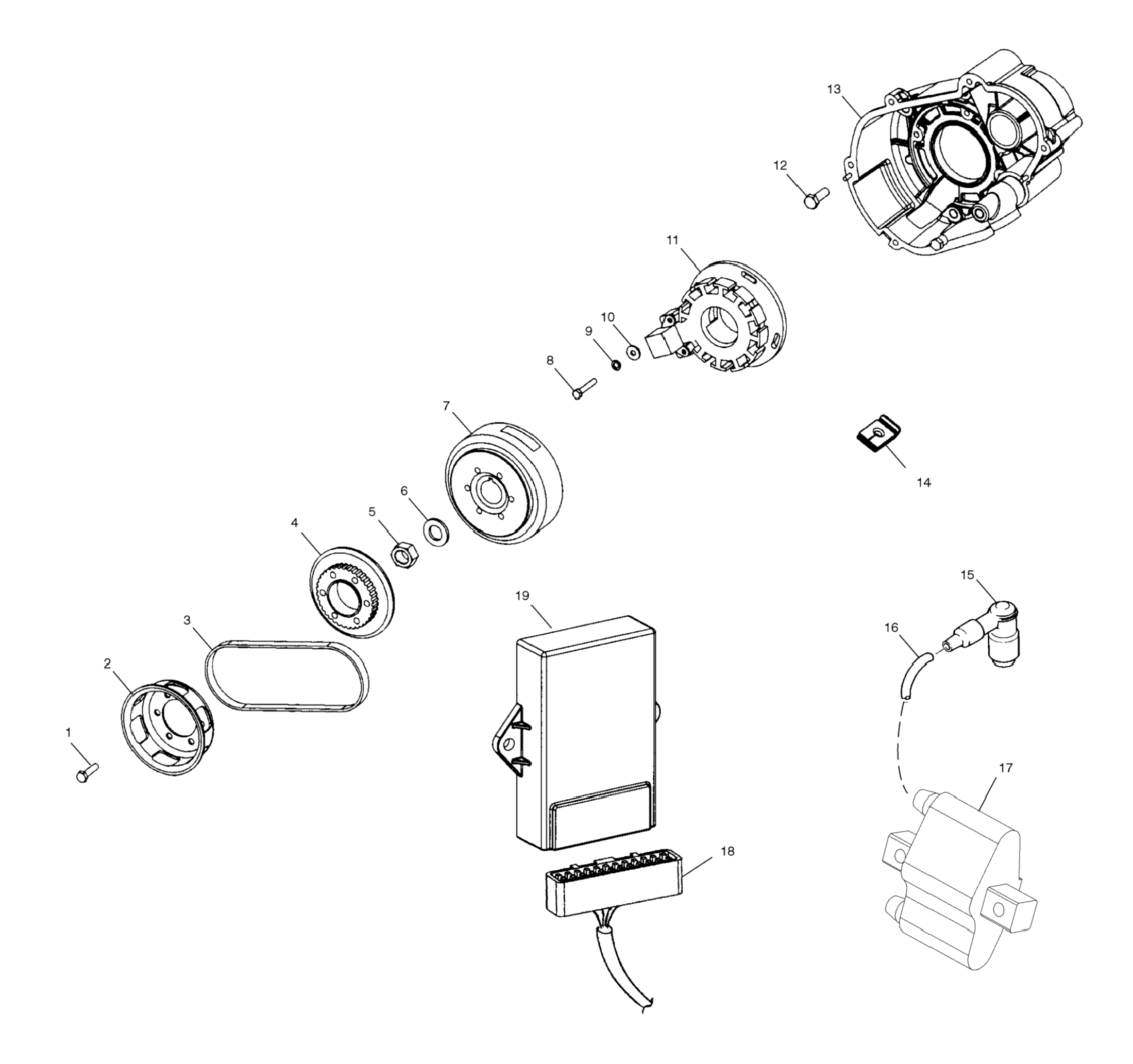 13
12
11
10
9
8
7
14
6
5
4
15
19
16
3
2
1
17
18