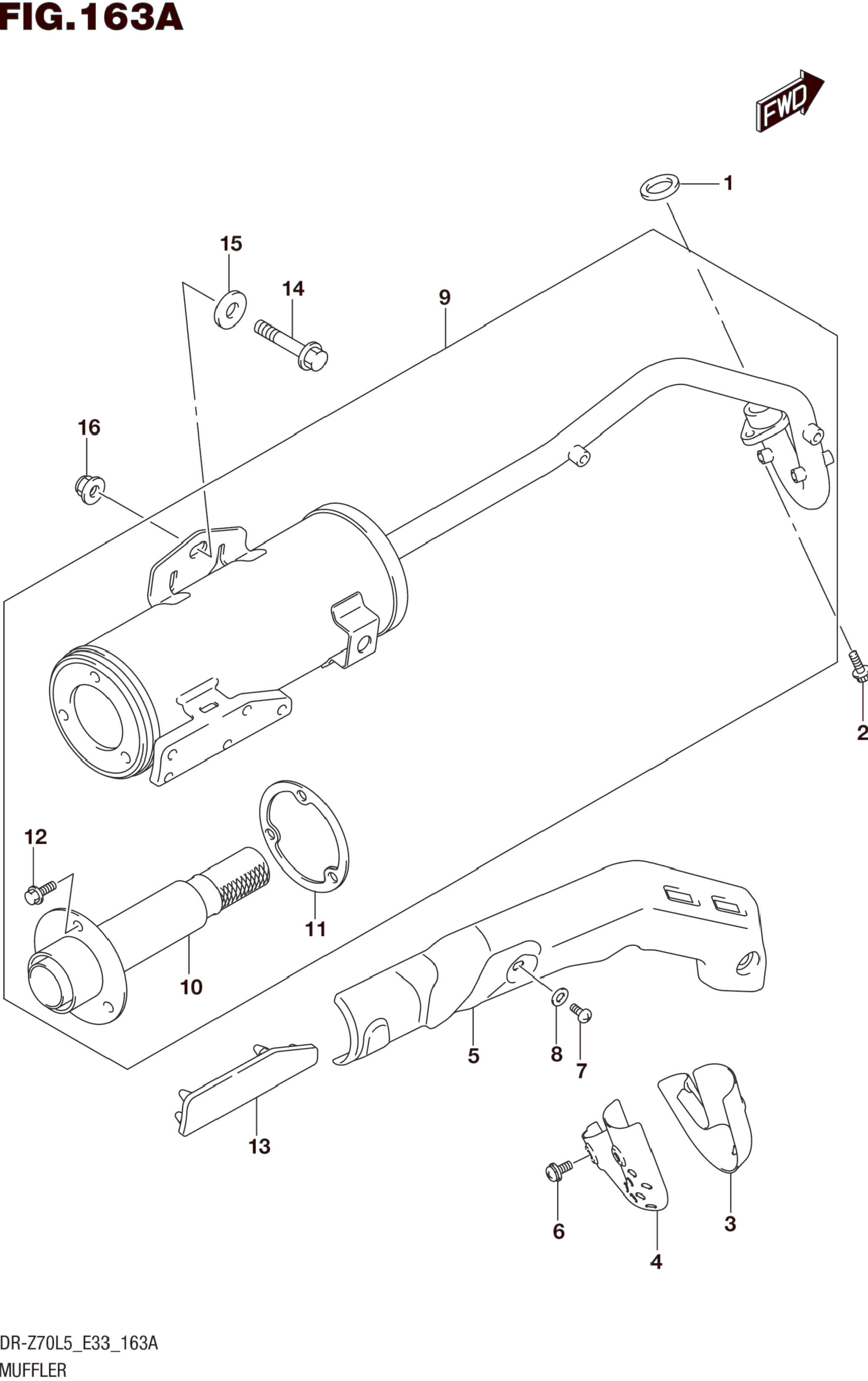 FIG.163A

FWD

1

15

14

9

16

2

12

11

10

5

8

7

13

6

4

3

DR-Z70L5_E33_163A

MUFFLER