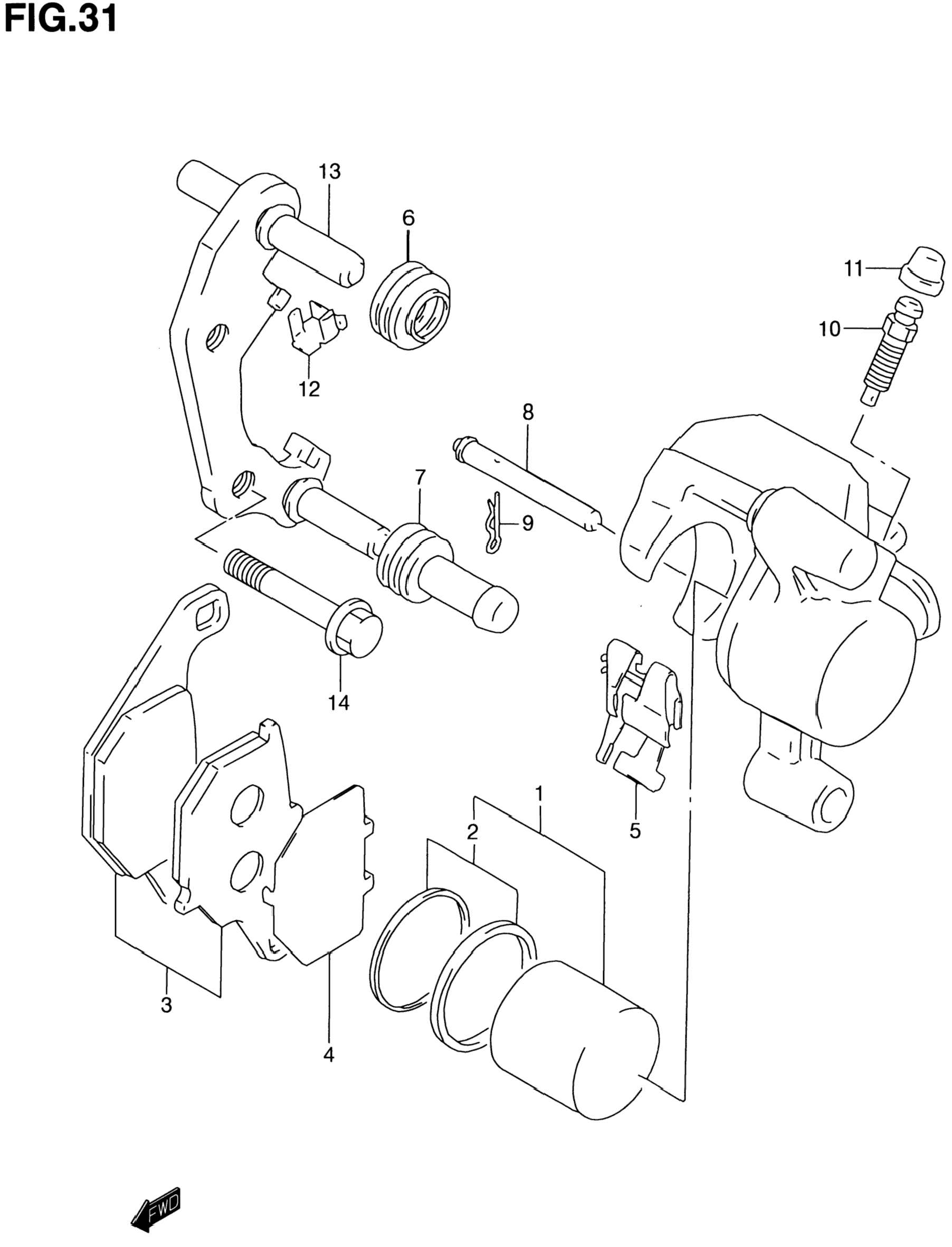 FIG.31

13
6
11
10
12
8
7
9
14
1
2
5
3
4
FWD