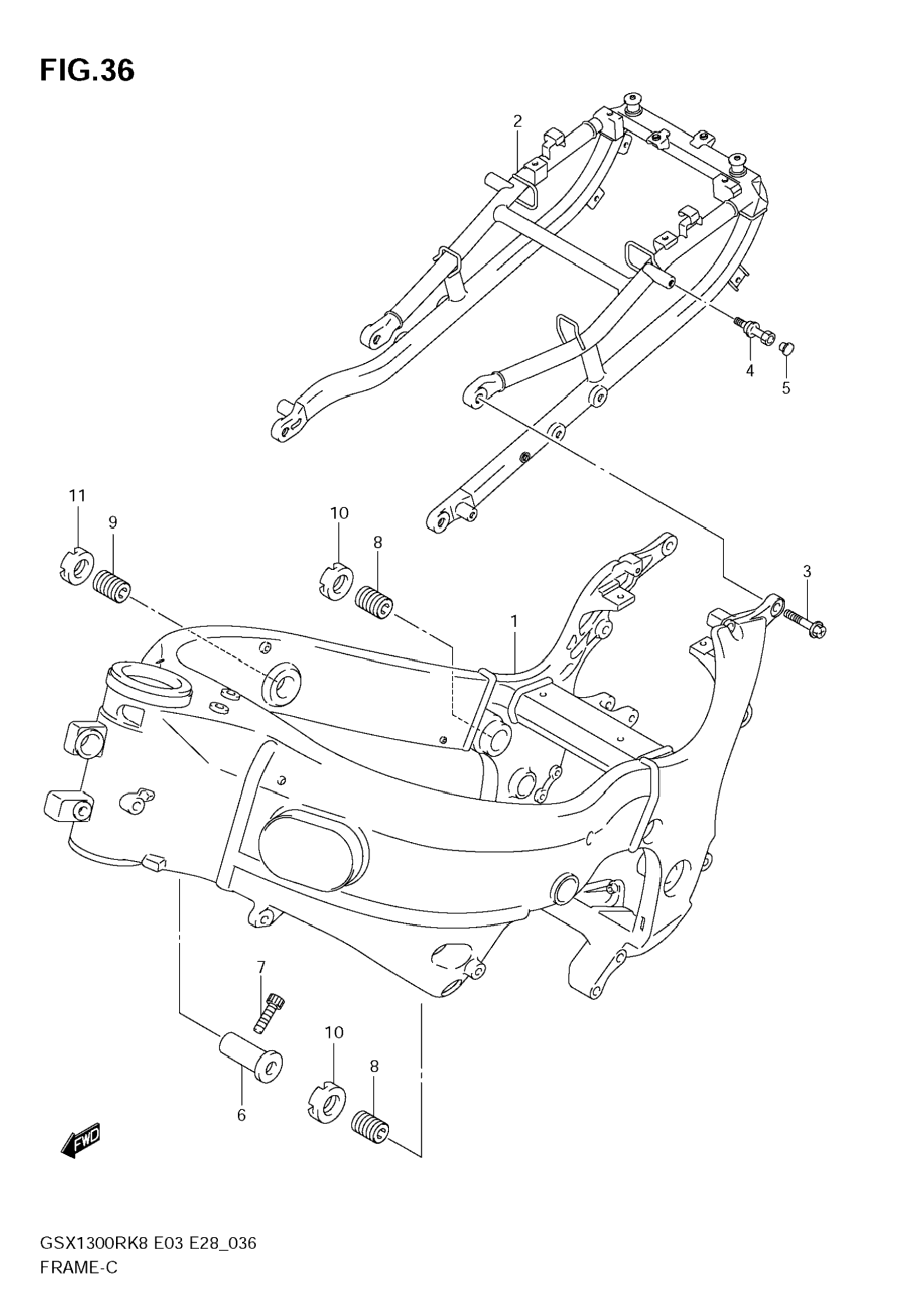 FIG.36

2

4

5

11

9

10

8

1

3

7

10

8

6

FWD

GSX1300RK8 E03 E28_036
FRAME-C