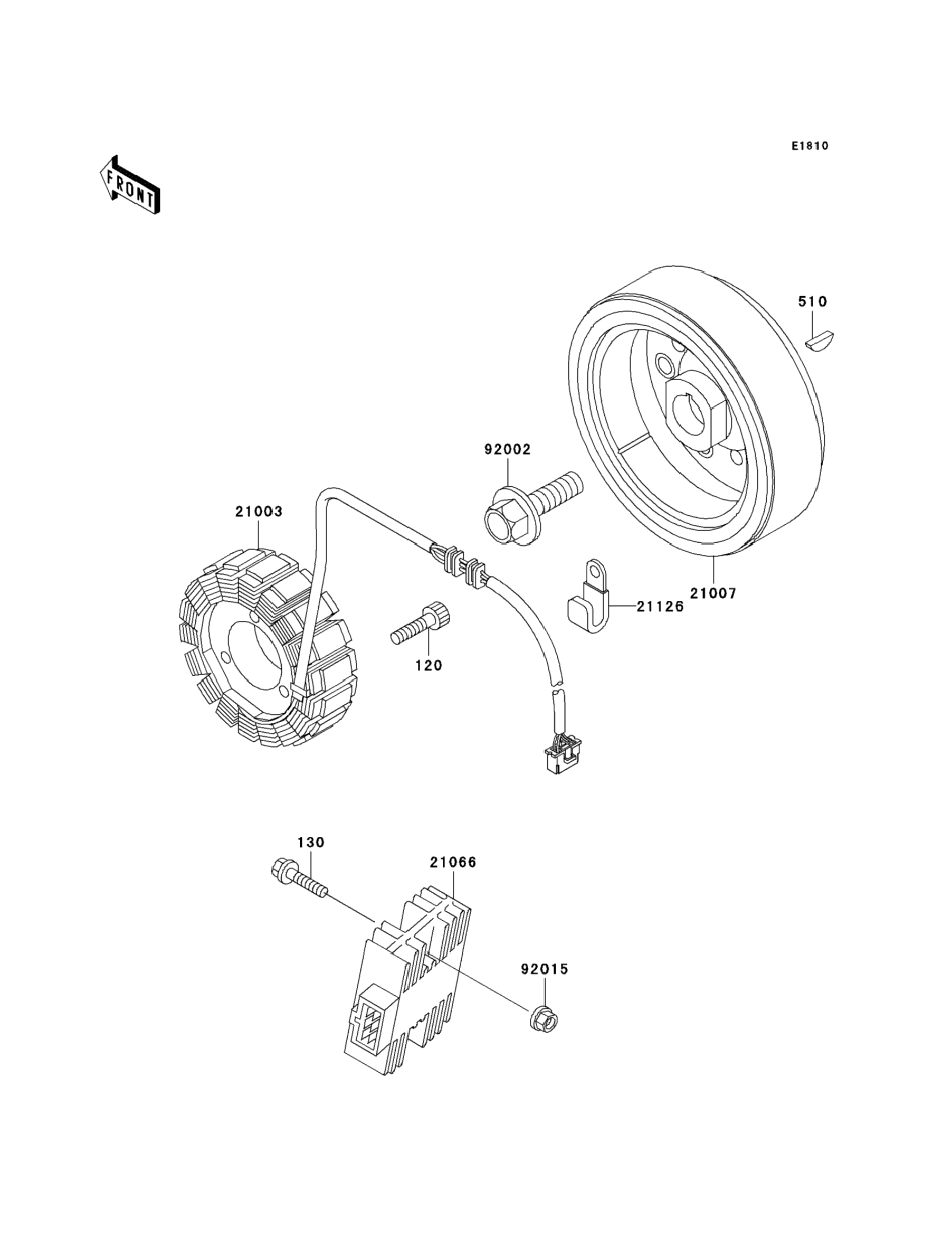 E1810

FRONT

510

92002

21003

21007

21126

120

130

21066

92015