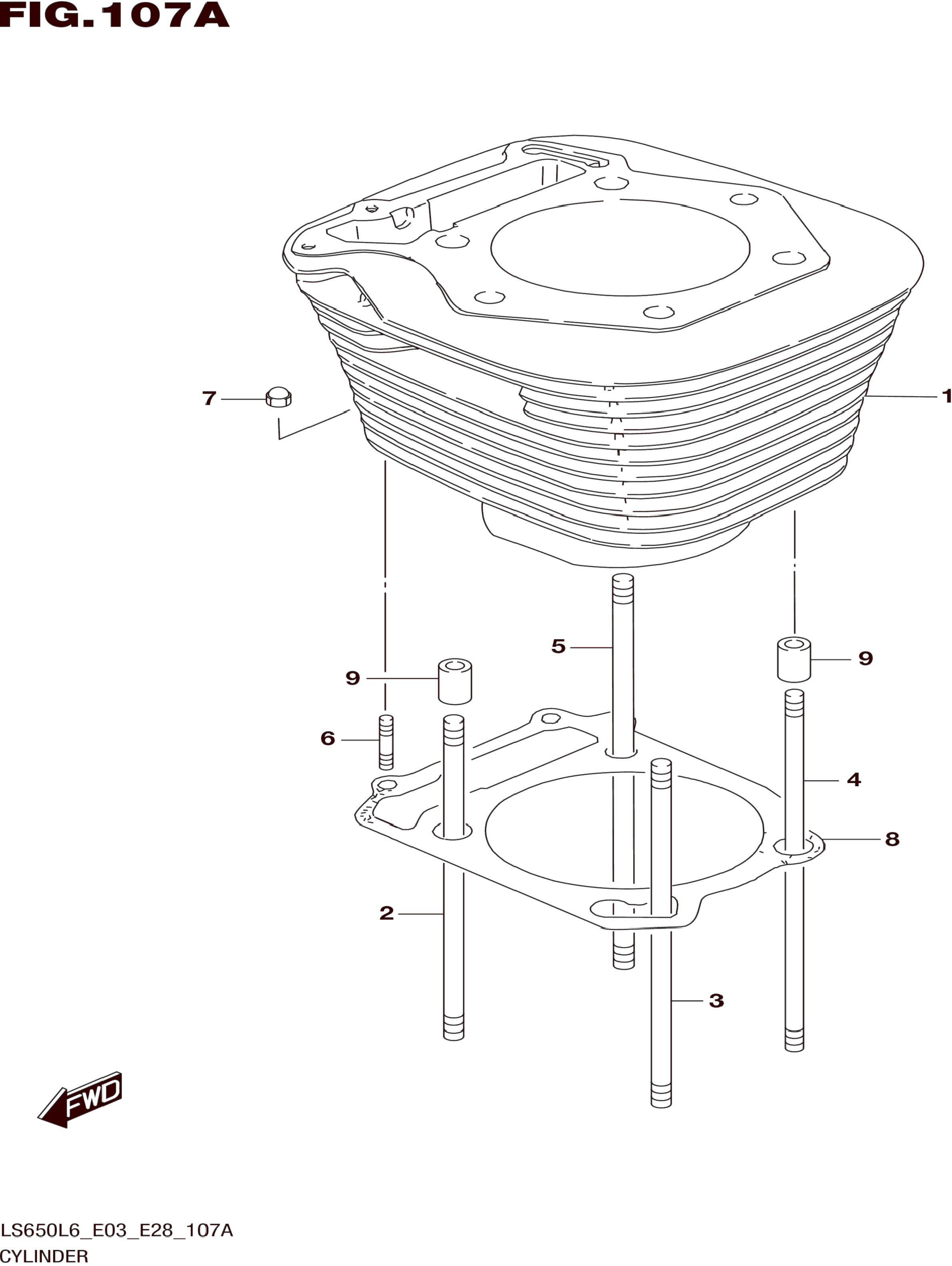 FIG.107A

7
1
5
9
9
6
4
8
2
3
FWD

LS650L6_E03_E28_107A
CYLINDER