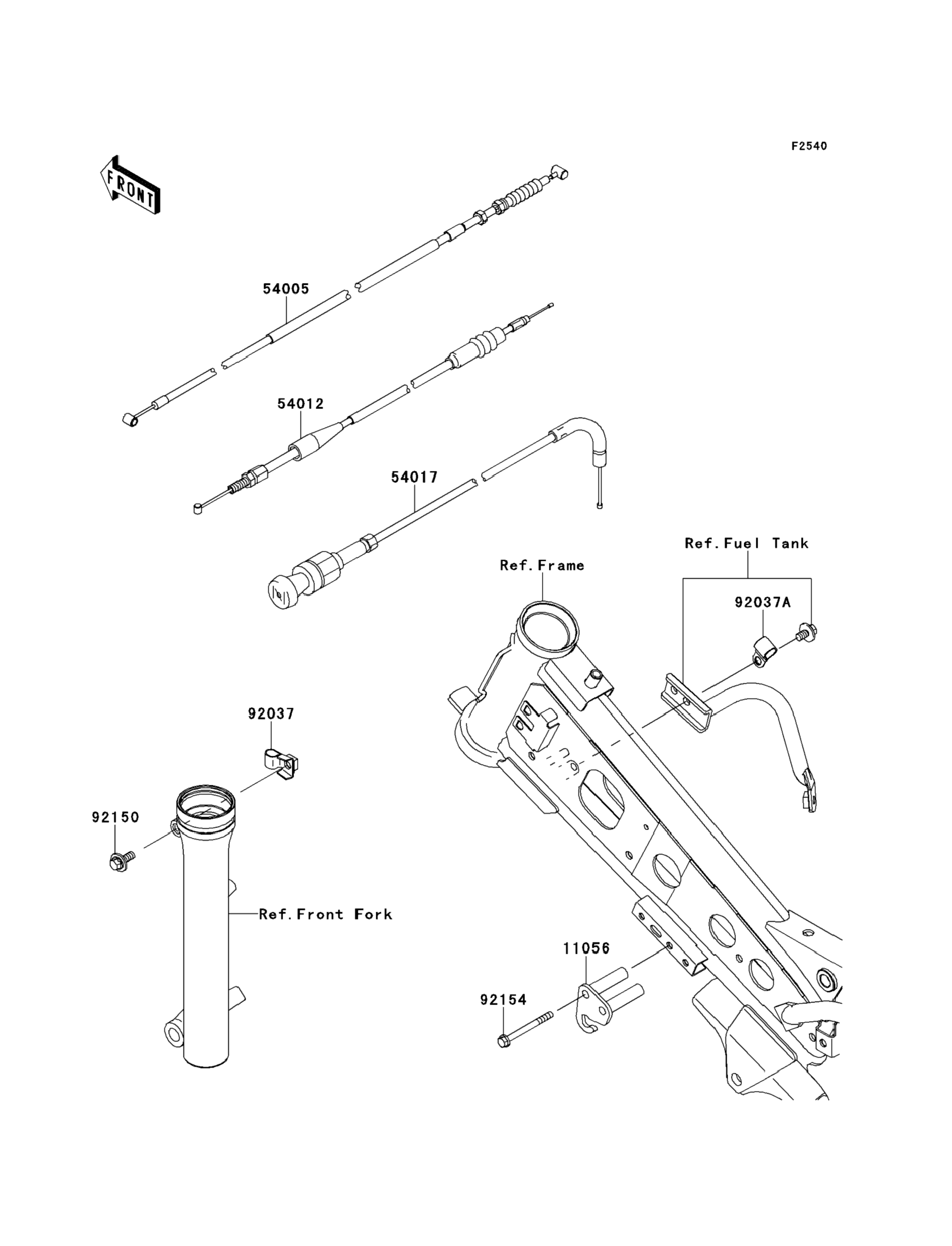 F2540

FRONT

54005

54012

54017

Ref.Fuel Tank

Ref.Frame

92037A

92037

92150

Ref.Front Fork

11056

92154