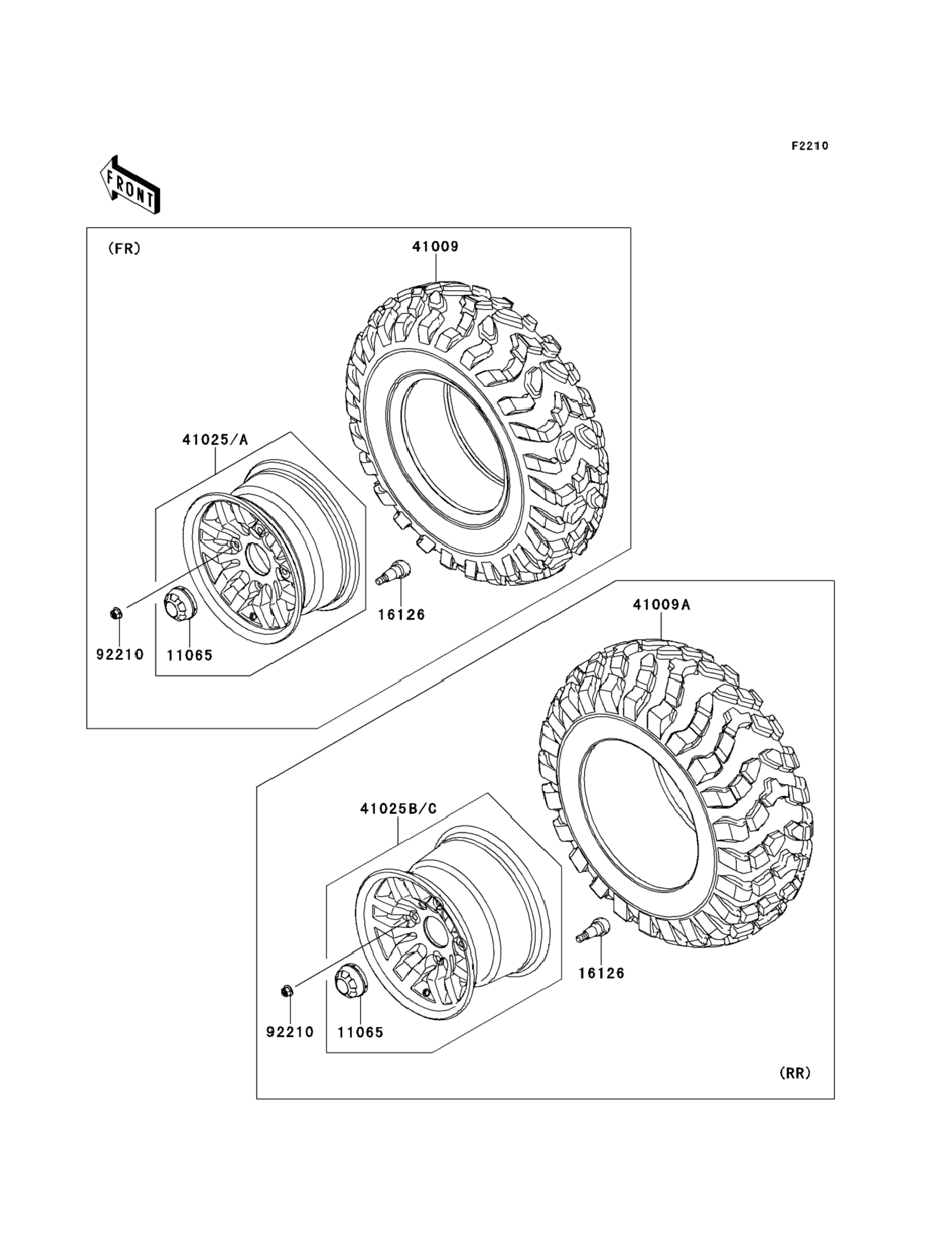 F2210

FRONT

(FR)

41009

41025/A

16126

92210

11065

41009A

41025B/C

16126

92210

11065

(RR)