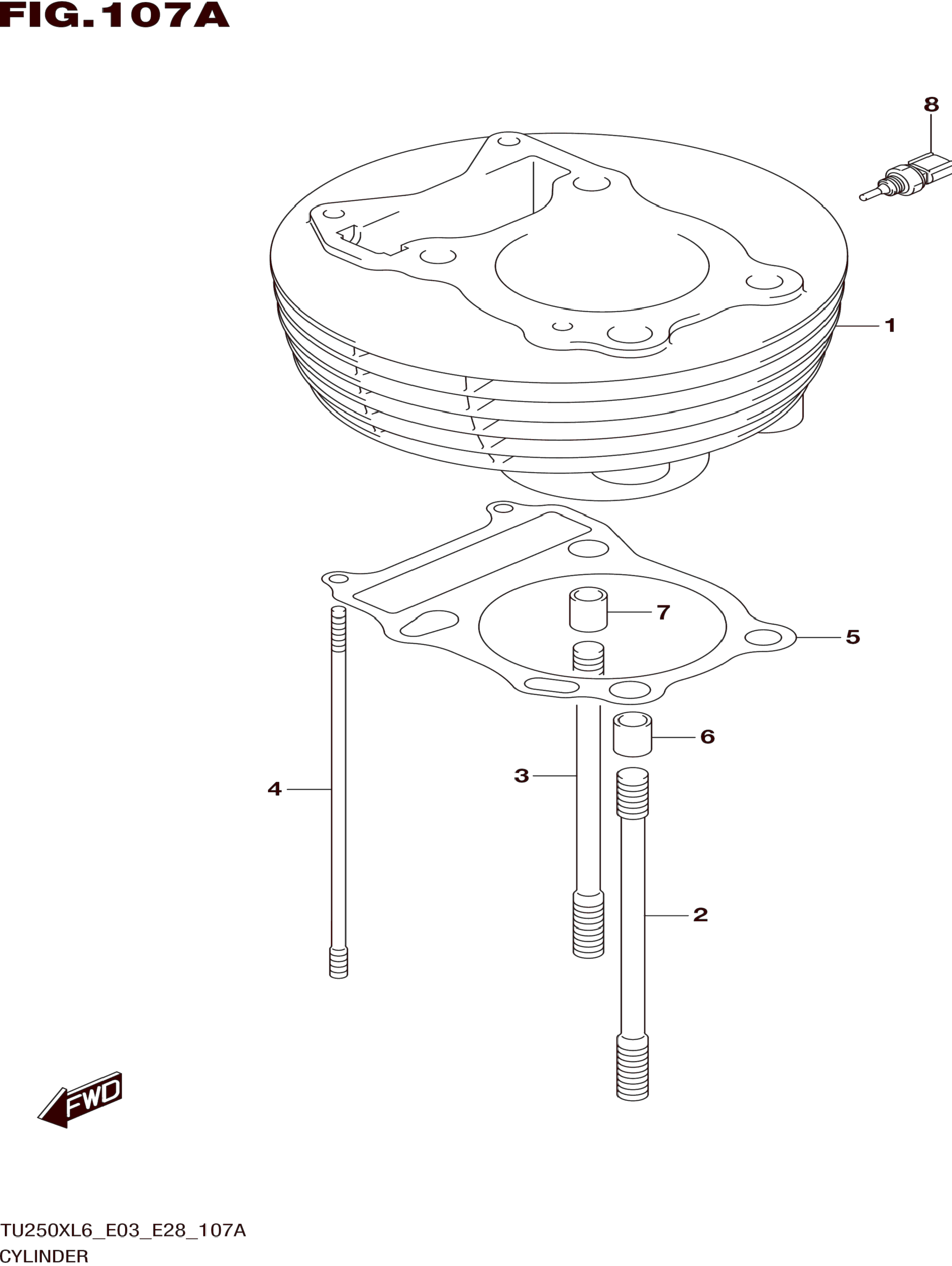 FIG.107A

8

1

7

5

6

3

4

2

FWD

TU250XL6_E03_E28_107A
CYLINDER