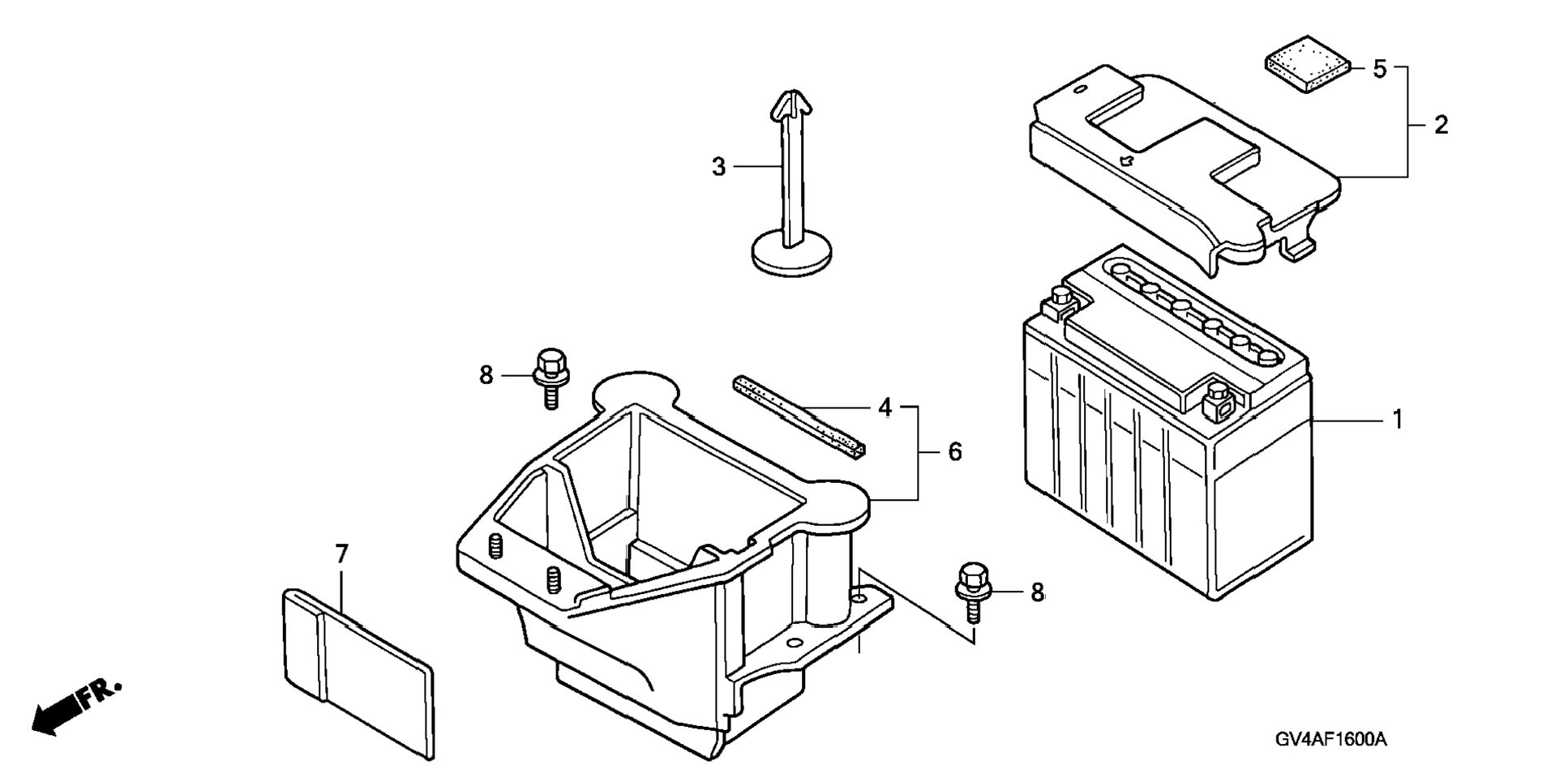 5
2
3
8
4
6
1
7
8
FR.
GV4AF1600A