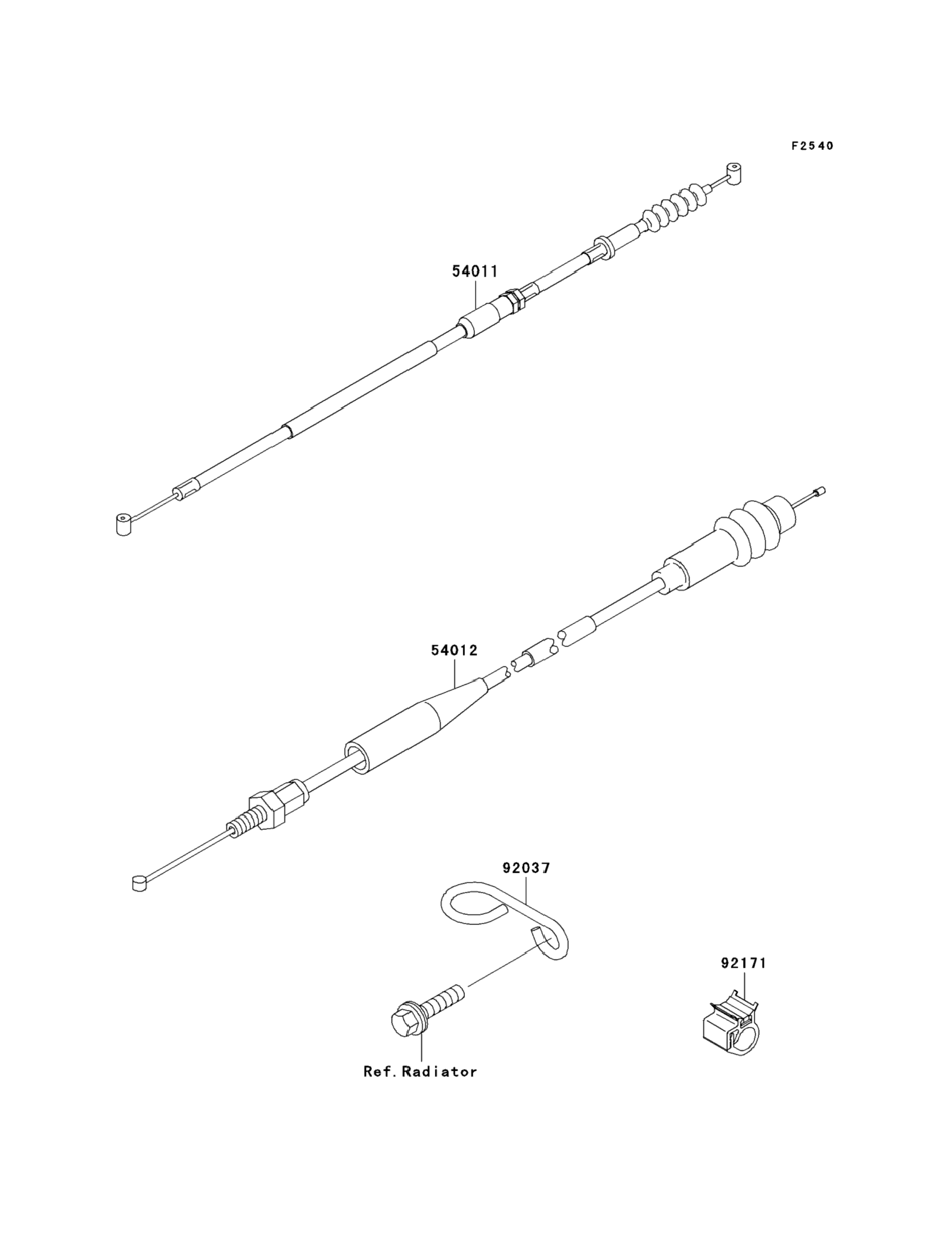 F2540

54011

54012

92037

92171

Ref.Radiator