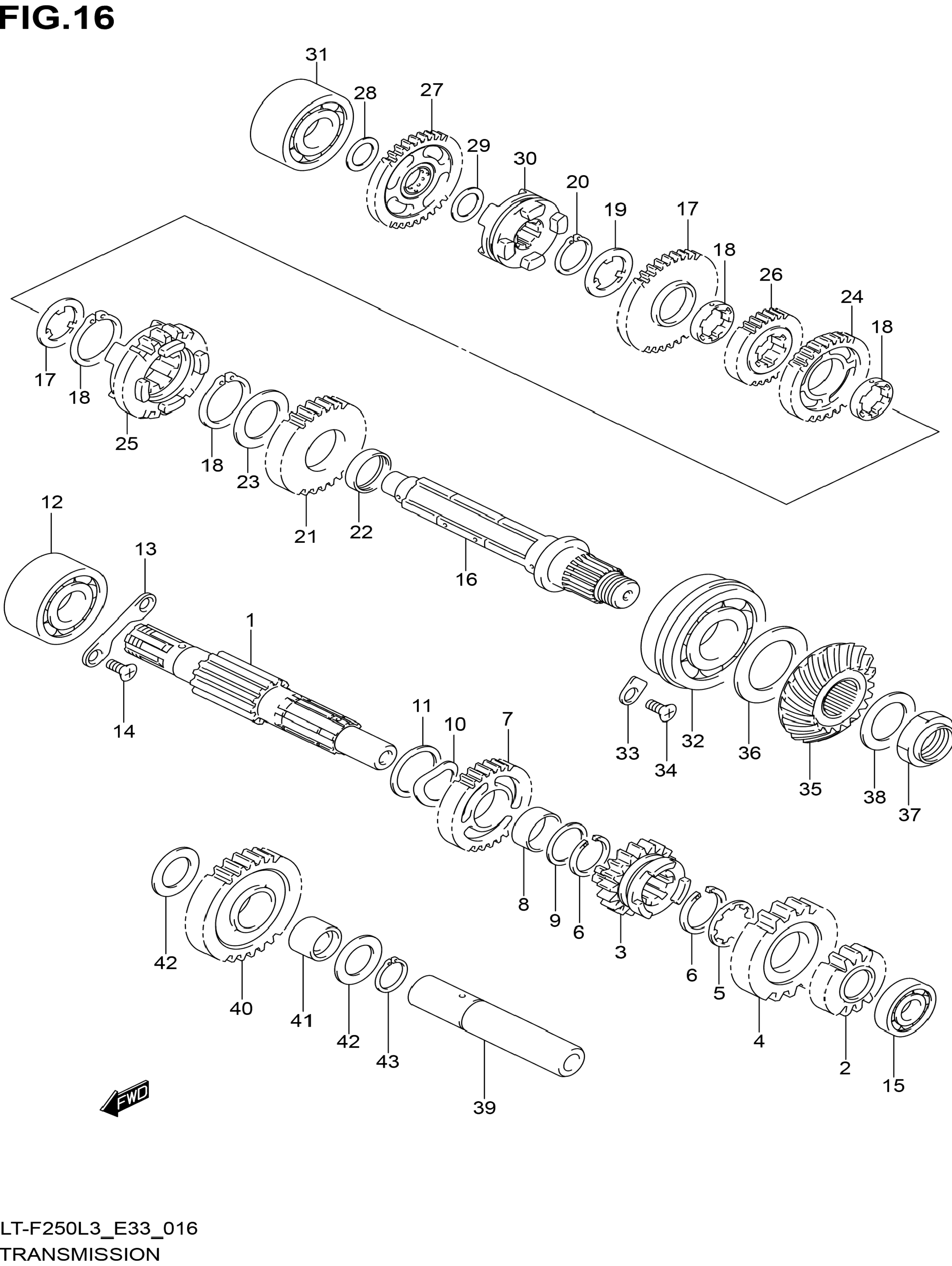 FIG.16

31
28
27
29
30
20
19
17
18
26
24
18

17
18
25
18
23
21
22
16

12
13
1
14

11
10
7
33
34
32
36
35
38
37

8
9
6
3
6
5
4
2
15

42
40
41
42
43
39

FWD

LT-F250L3_E33_016
TRANSMISSION