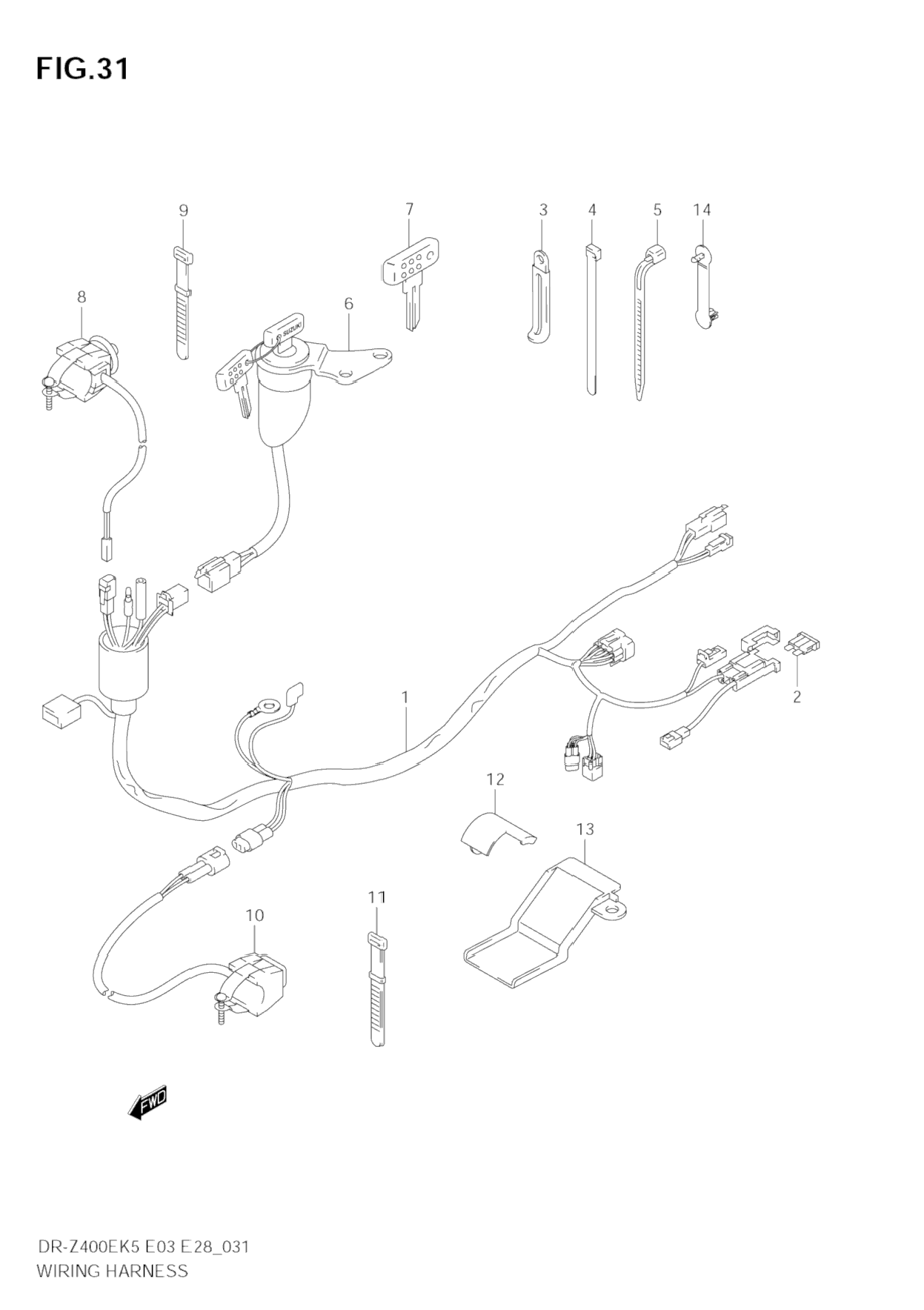 FIG.31

9
7
3
4
5
14
8
6
SUZUKI
1
2
12
13
11
10
FWD

DR-Z400EK5 E03 E28_031
WIRING HARNESS