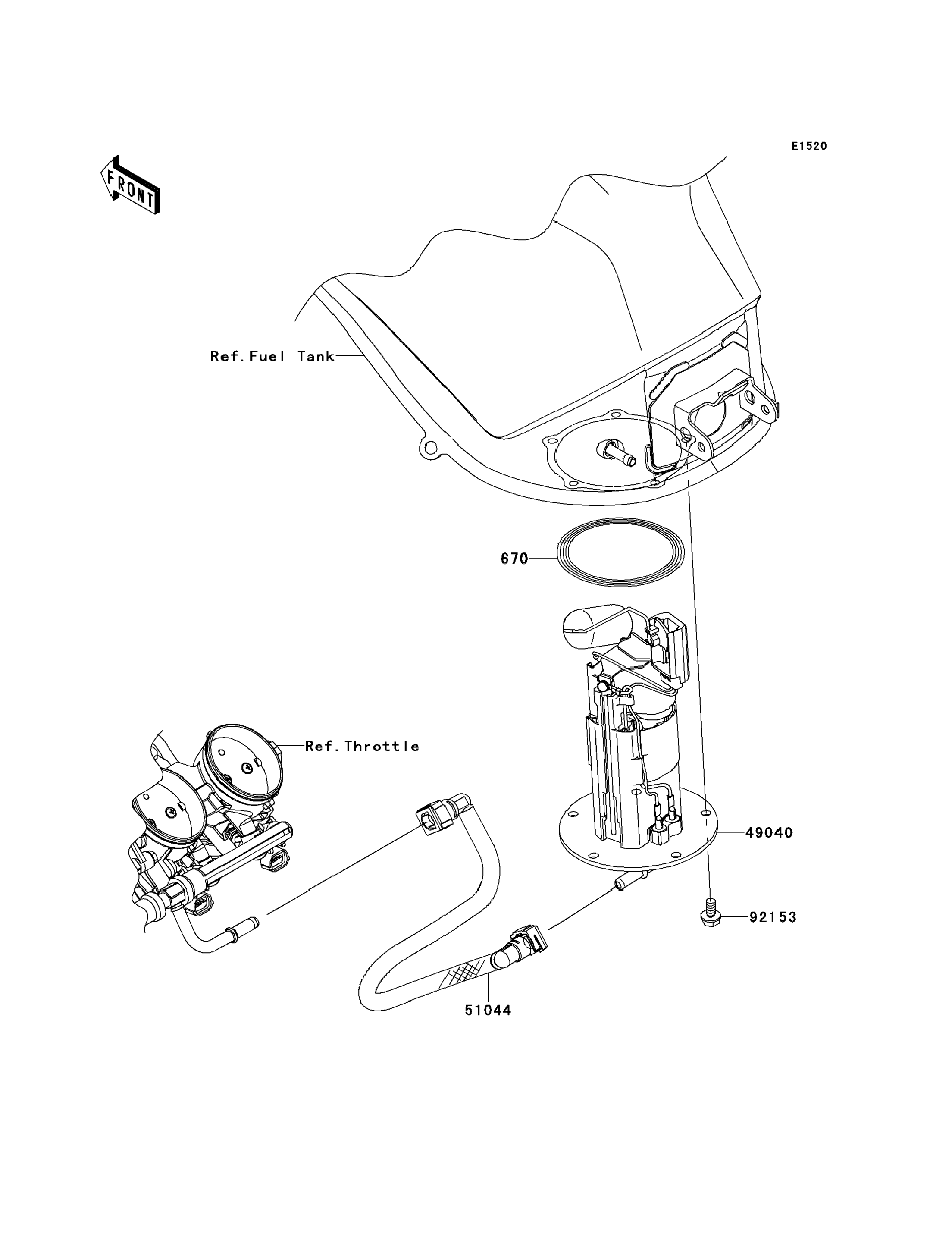 E1520

FRONT

Ref.Fuel Tank

670

Ref.Throttle

49040

92153

51044