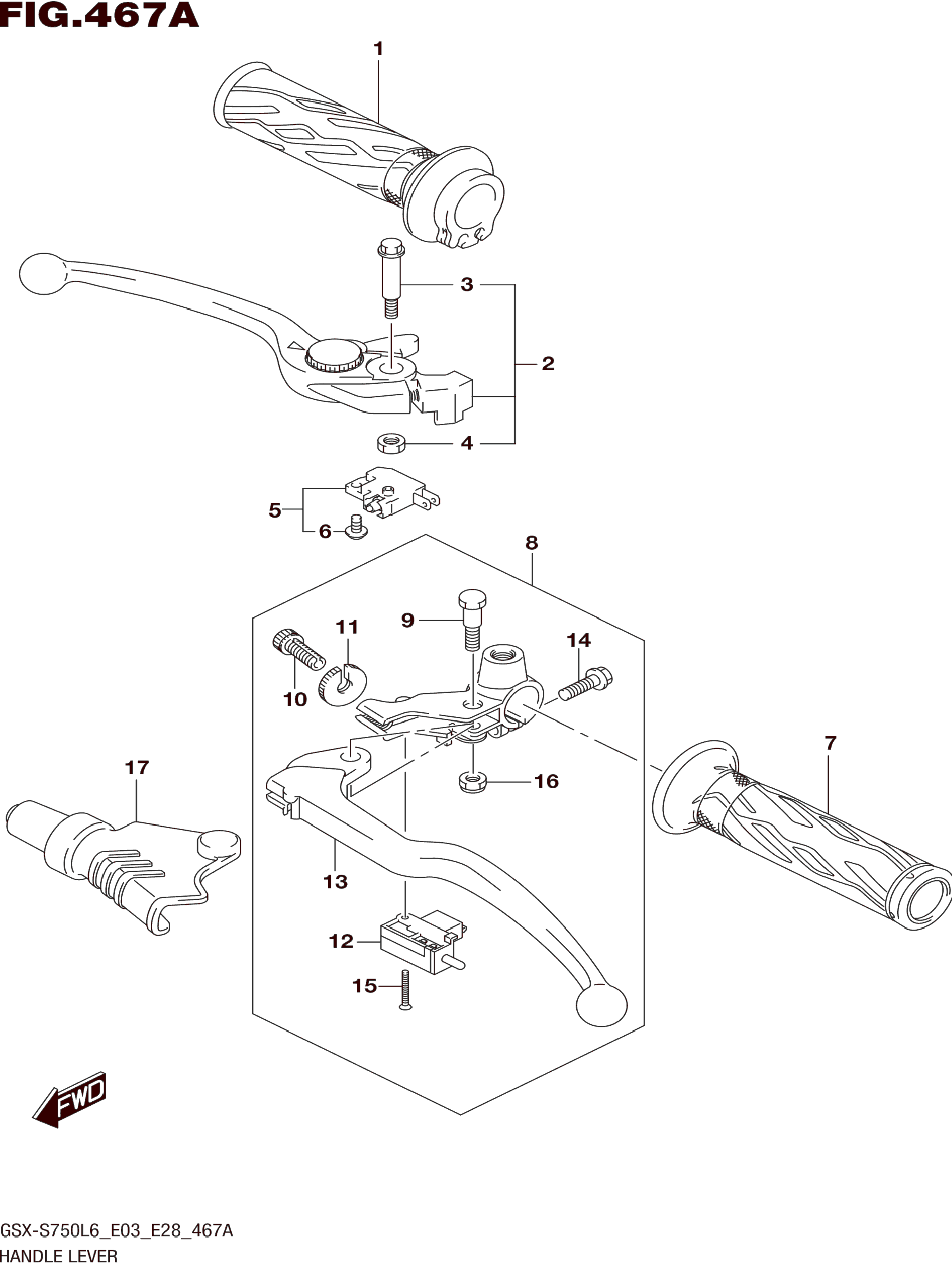 FIG.467A

1
3
2
4
5
6
8
9
11
14
10
7
17
16
13
12
15

FWD

GSX-S750L6_E03_E28_467A
HANDLE LEVER